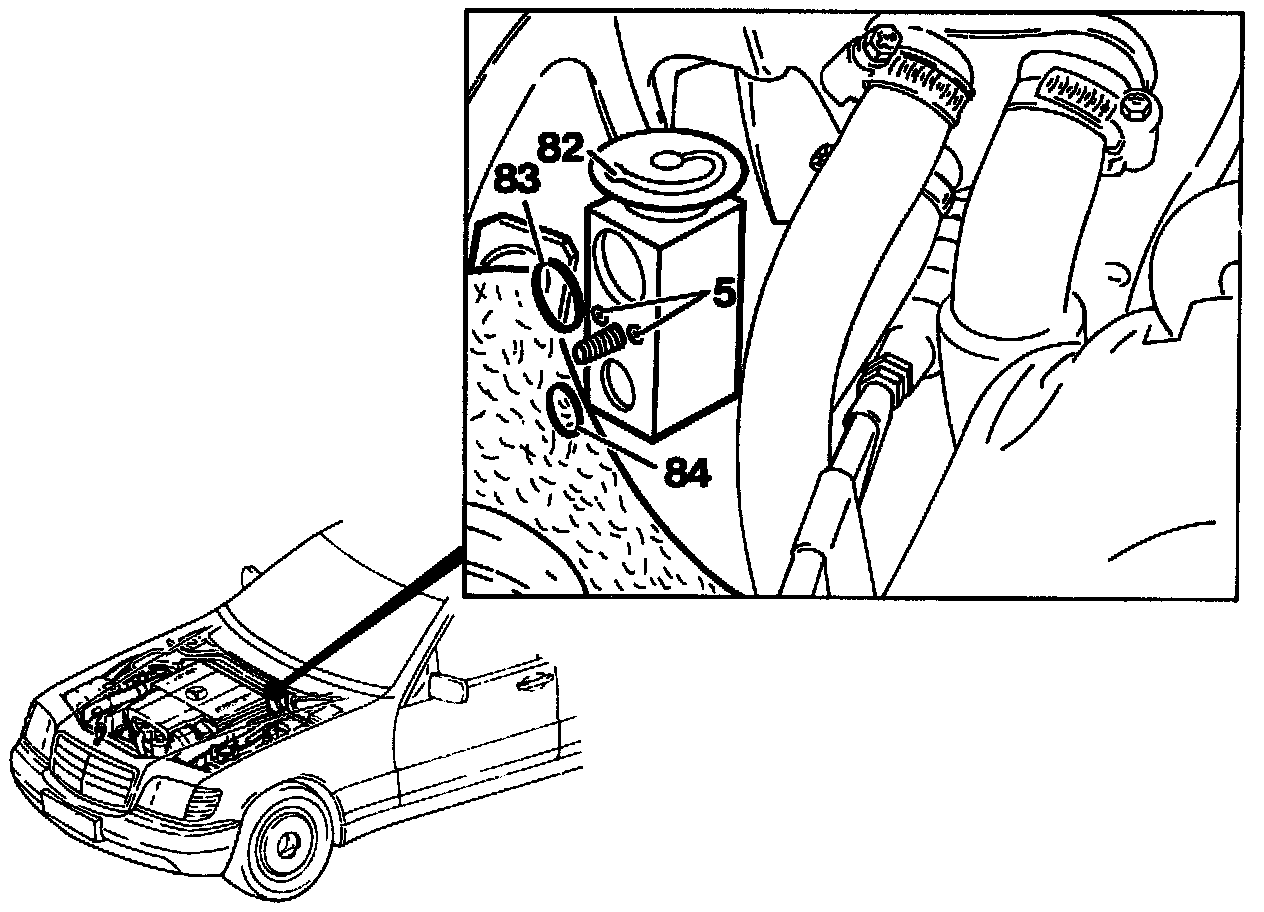 82
83
5
84