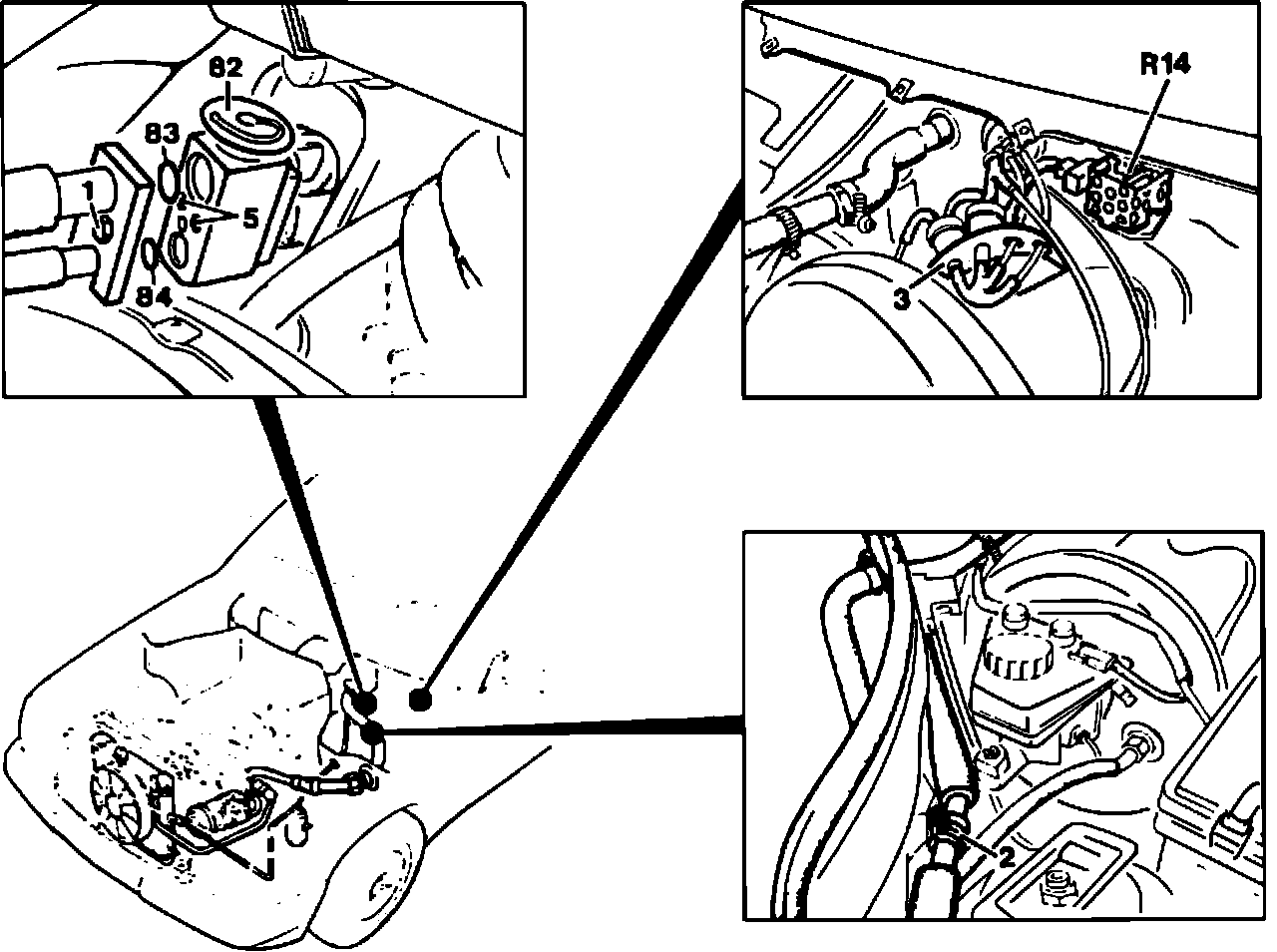 82
83
1
5
84
R14
3
2