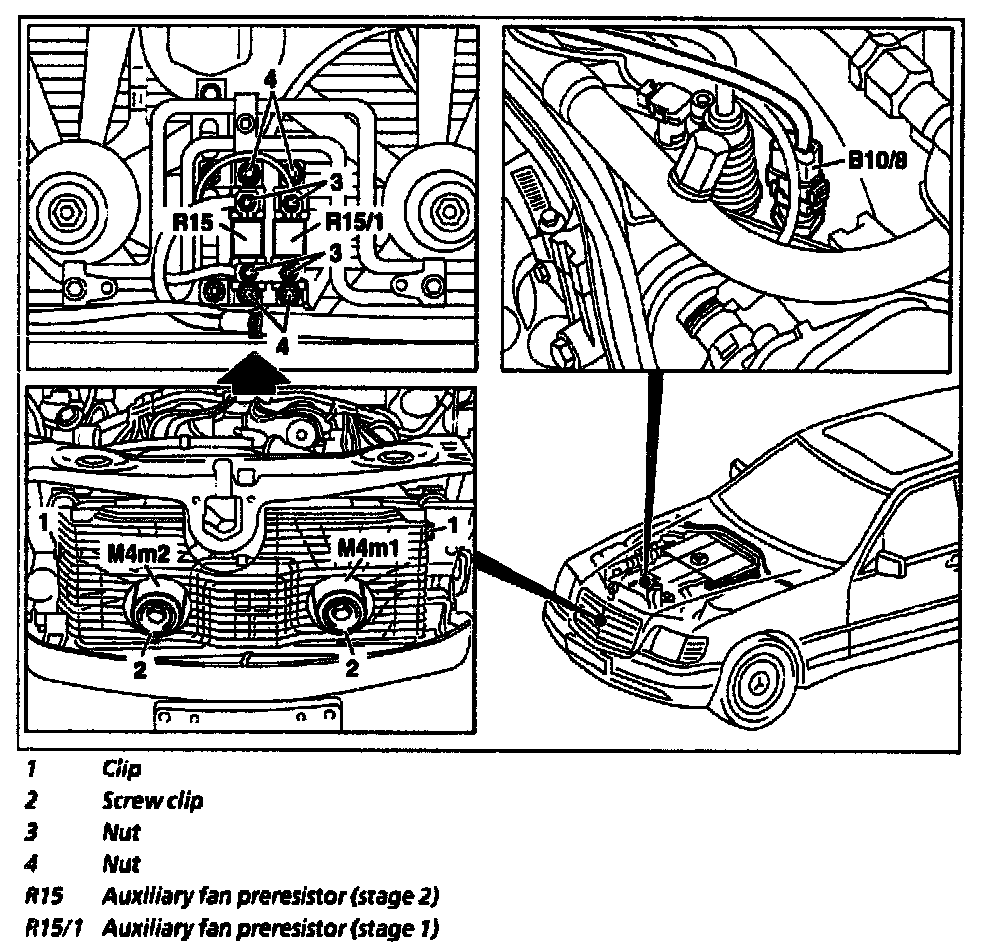 4
3
R15
R15/1
3
4
B10/8
1
M4m2
M4m1
1
2
2

1 Clip
2 Screw clip
3 Nut
4 Nut
R15 Auxiliary fan preresistor (stage 2)
R15/1 Auxiliary fan preresistor (stage 1)