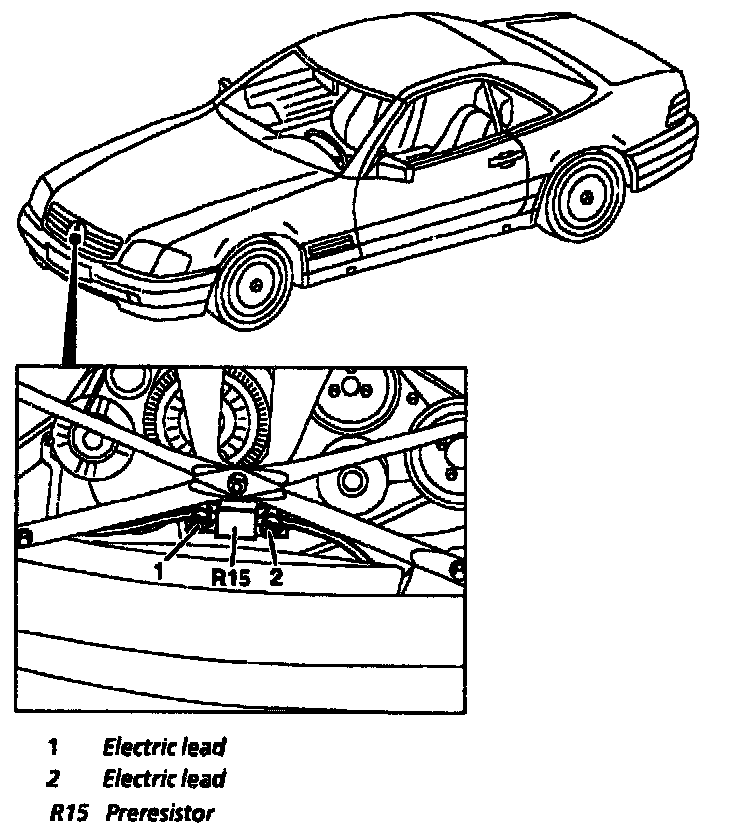 1
R15
2

1 Electric lead
2 Electric lead
R15 Preresistor