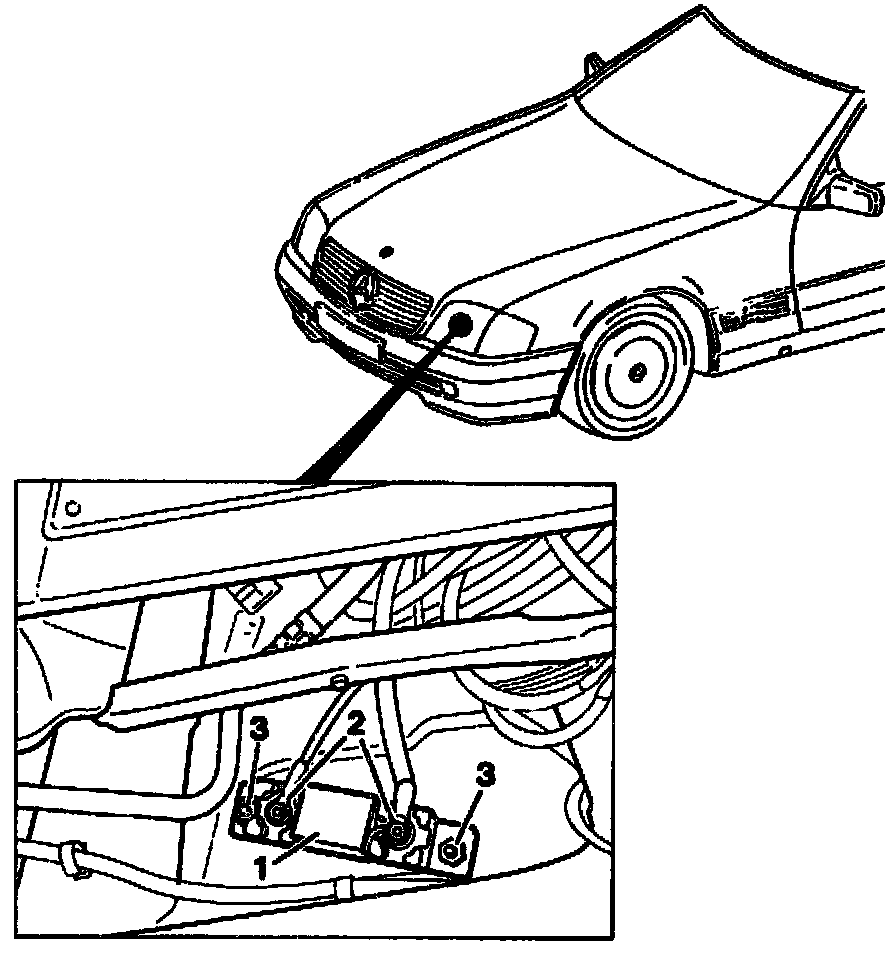 3
2
3
1