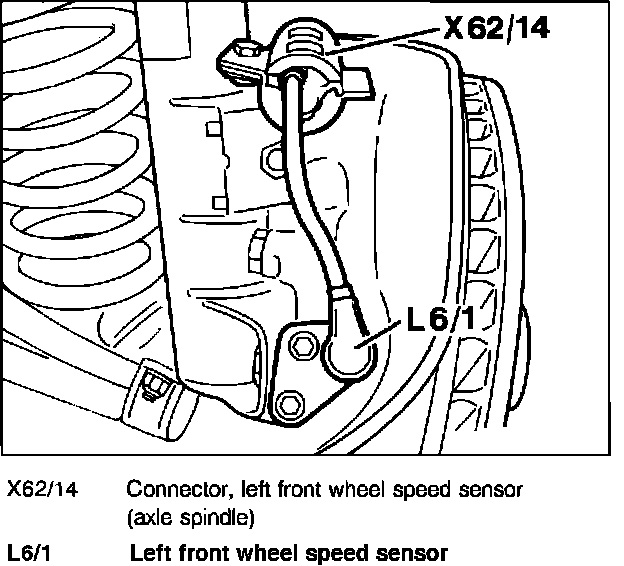 X62/14

L6/1

X62/14 Connector, left front wheel speed sensor (axle spindle)

L6/1 Left front wheel speed sensor