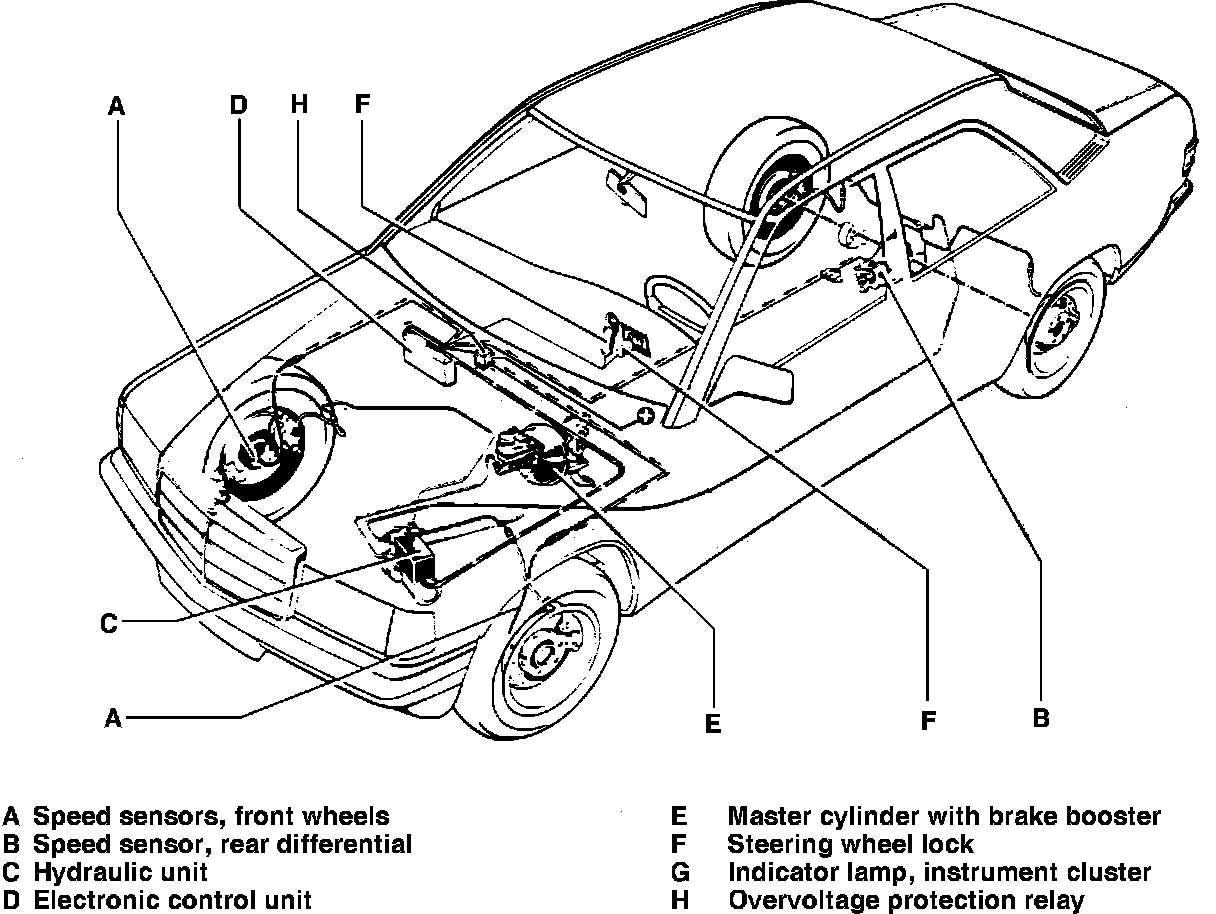 A
D
H
F
C
A
E
F
B

A Speed sensors, front wheels
B Speed sensor, rear differential
C Hydraulic unit
D Electronic control unit

E Master cylinder with brake booster
F Steering wheel lock
G Indicator lamp, instrument cluster
H Overvoltage protection relay