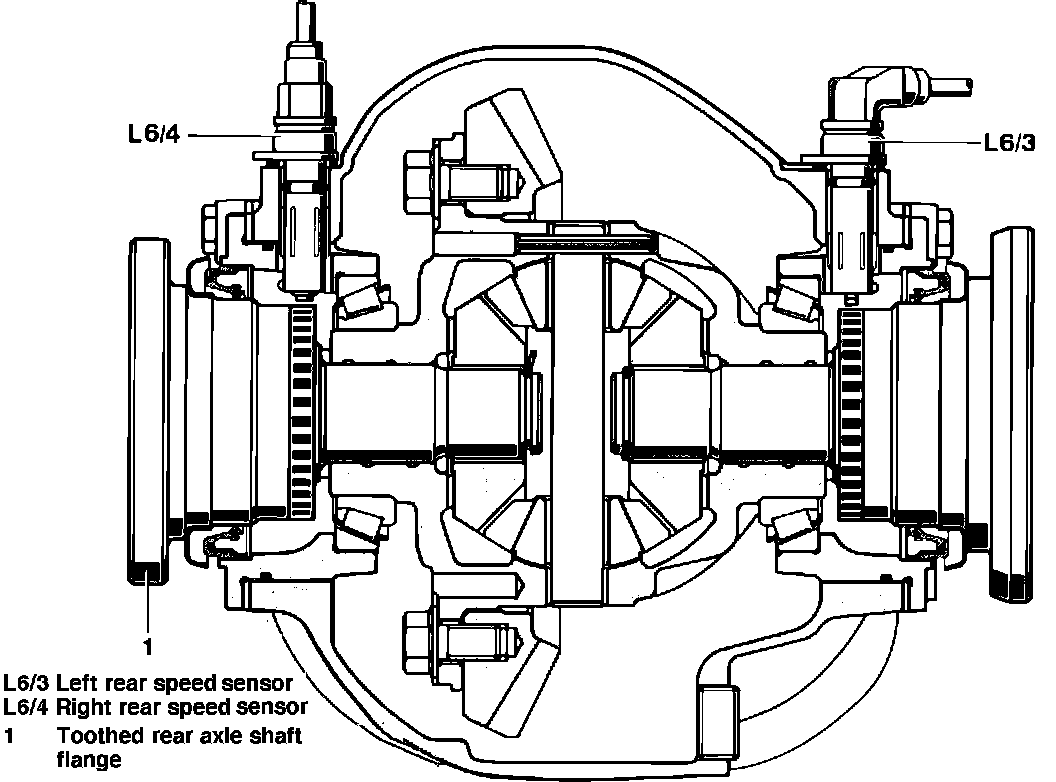 L6/4

L6/3

1

L6/3 Left rear speed sensor
L6/4 Right rear speed sensor
1 Toothed rear axle shaft flange