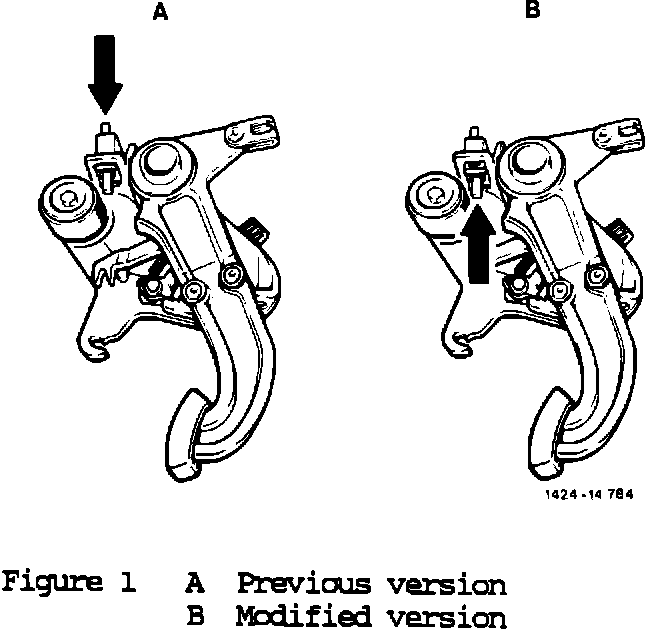 A

B

1424-14 784

Figure 1 A Previous version
B Modified version