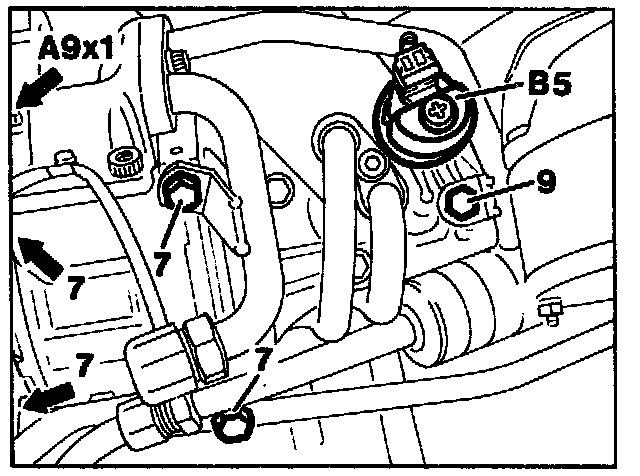 A9x1

B5

9

7

7

7

7