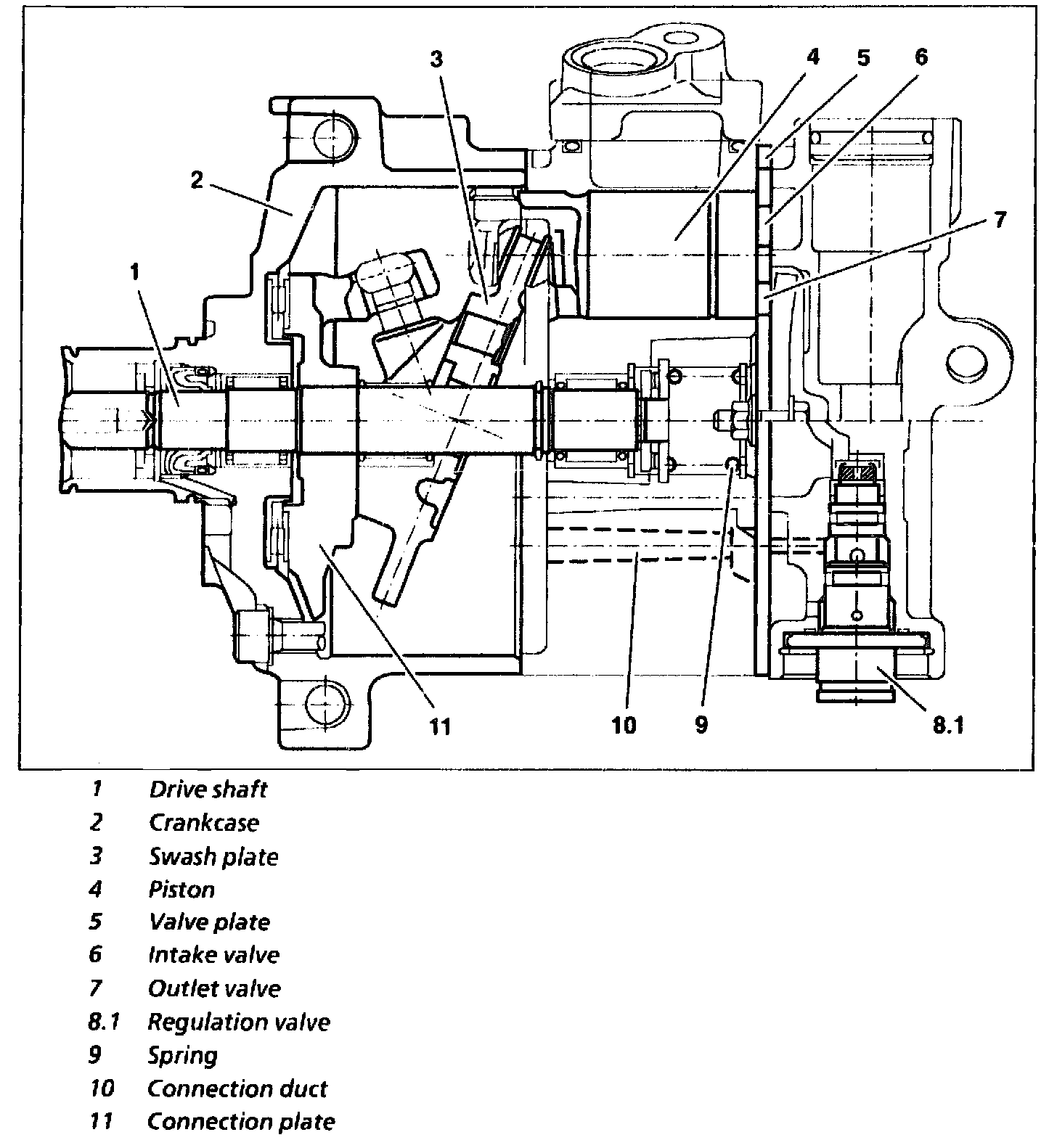 3
4
5
6
2
7
1
11
10
9
8.1

1 Drive shaft
2 Crankcase
3 Swash plate
4 Piston
5 Valve plate
6 Intake valve
7 Outlet valve
8.1 Regulation valve
9 Spring
10 Connection duct
11 Connection plate