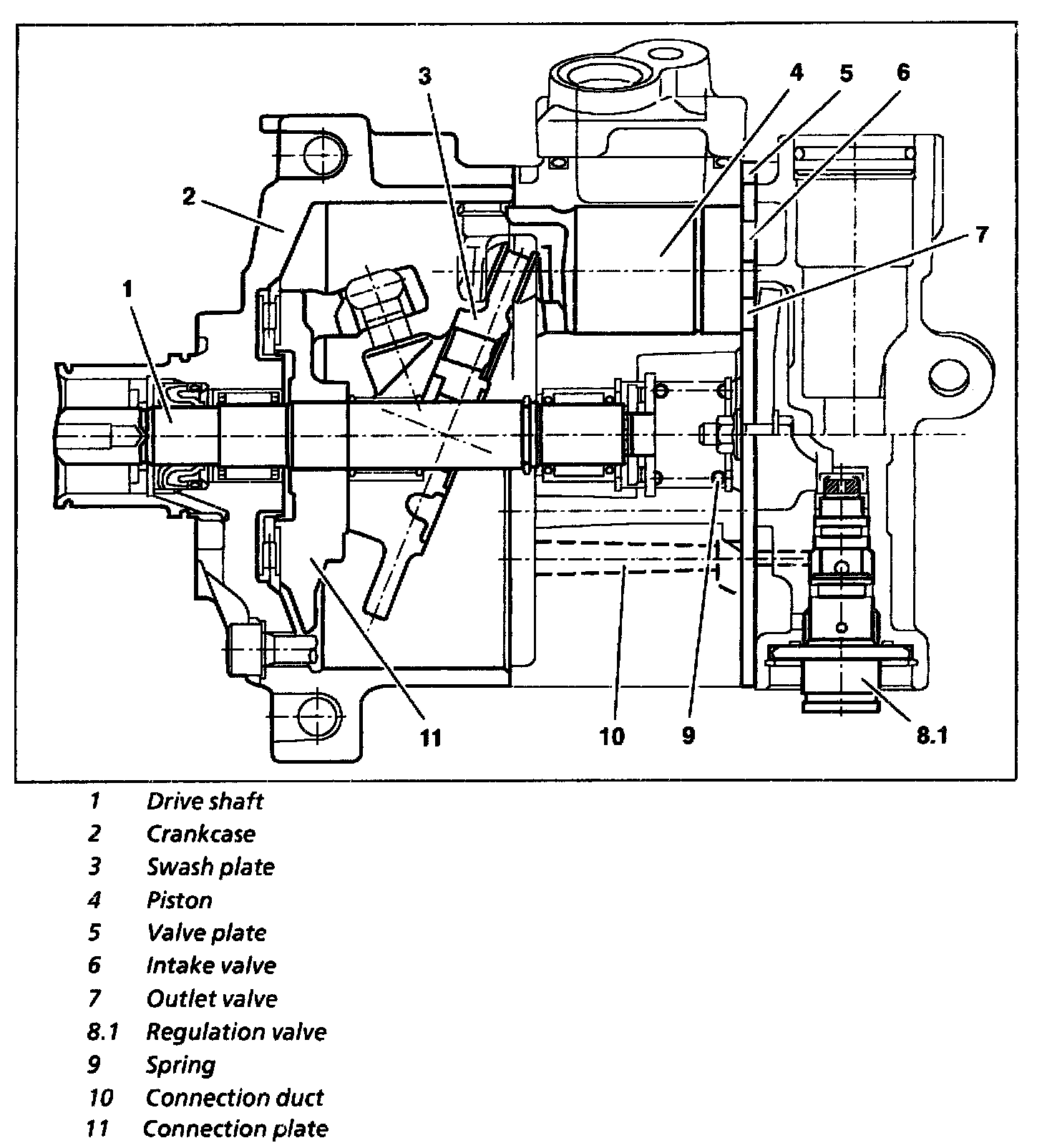 3
4
5
6
2
7
1
11
10
9
8.1

1 Drive shaft
2 Crankcase
3 Swash plate
4 Piston
5 Valve plate
6 Intake valve
7 Outlet valve
8.1 Regulation valve
9 Spring
10 Connection duct
11 Connection plate