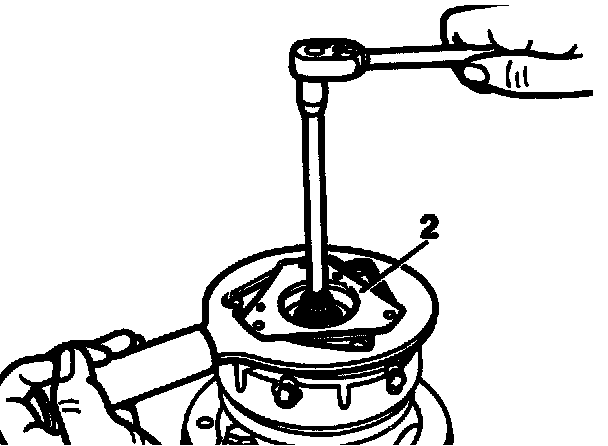 2