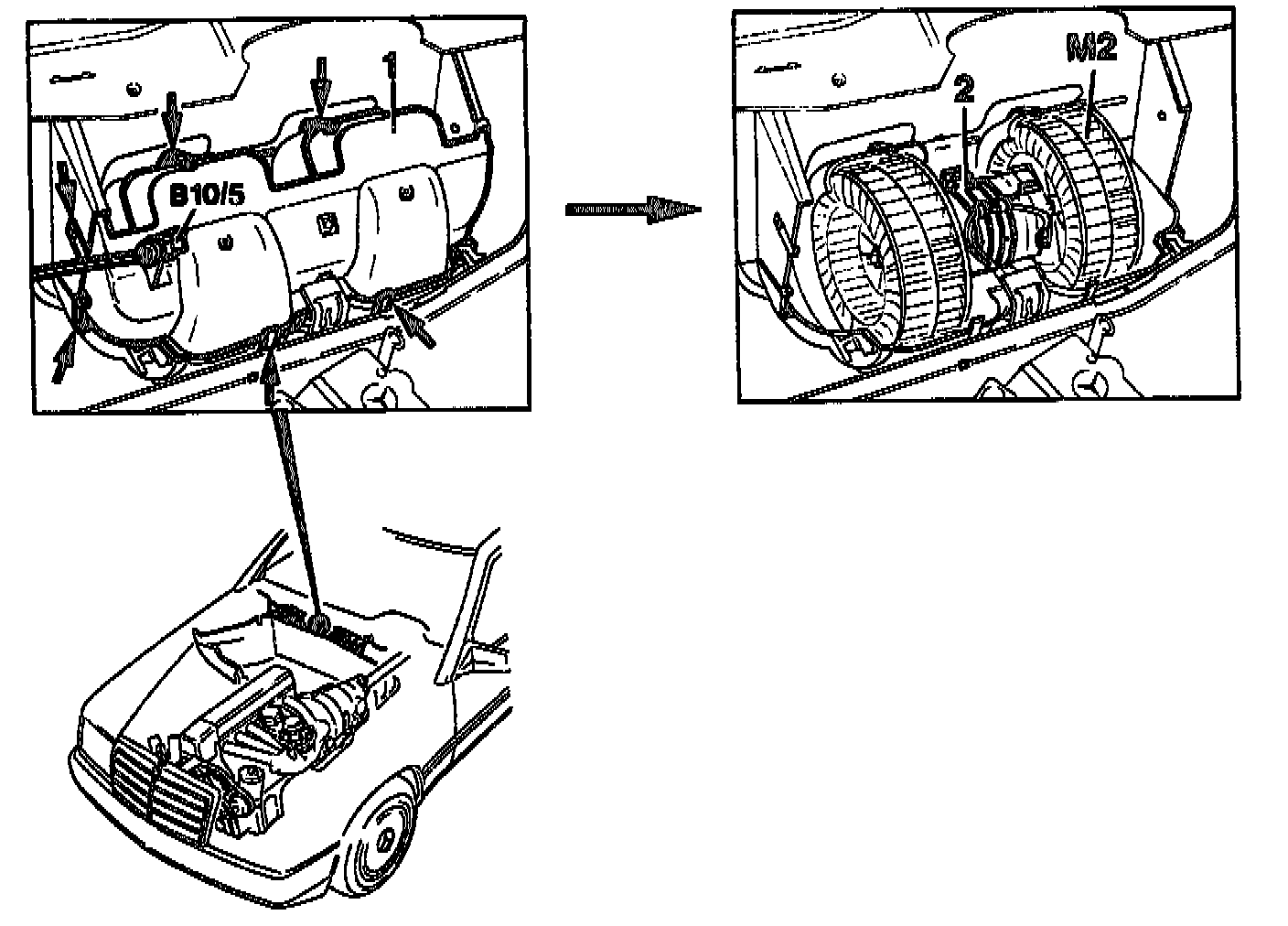 1
B10/5
2
M2