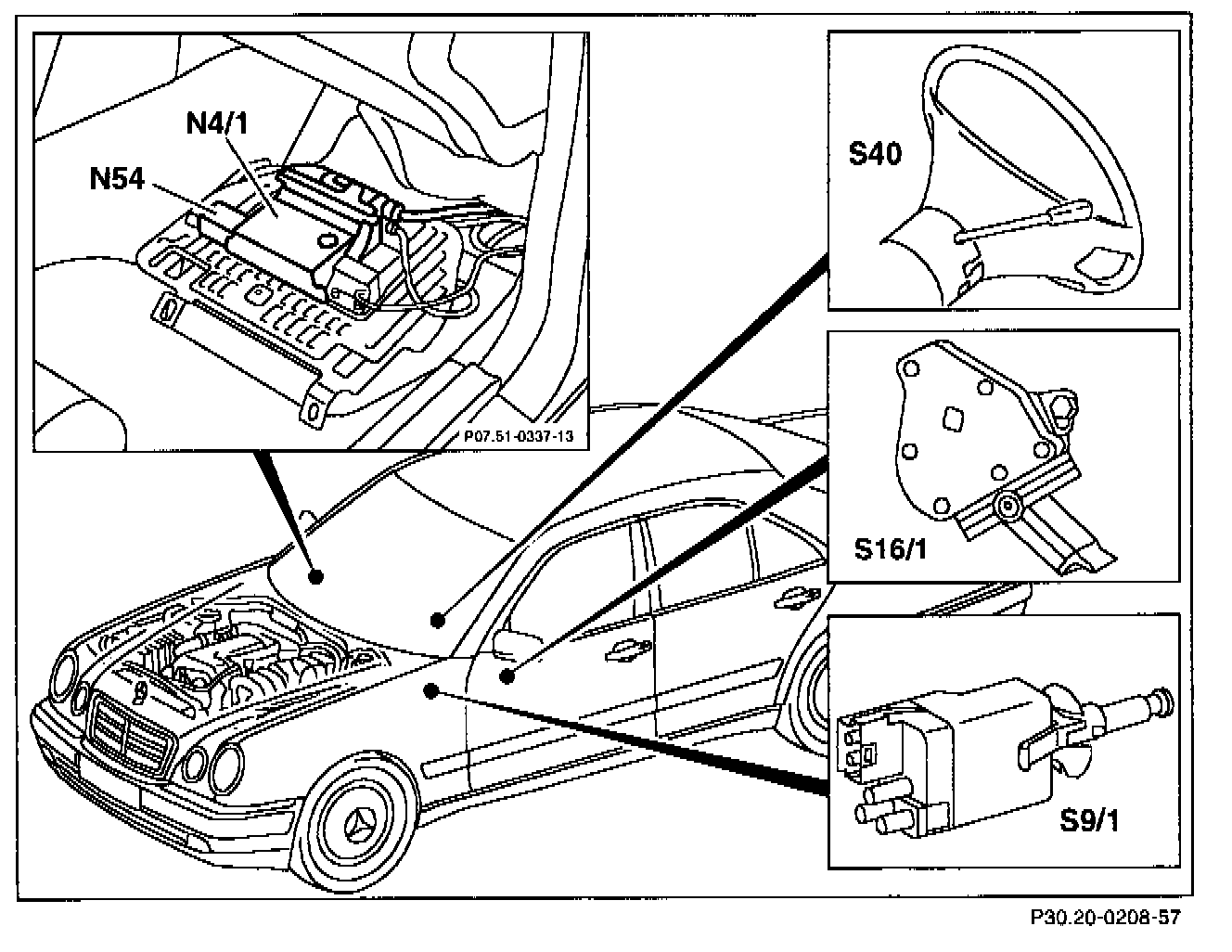 N4/1

N54

P07.51-0337-13

S40

S16/1

S9/1

P30.20-0208-57