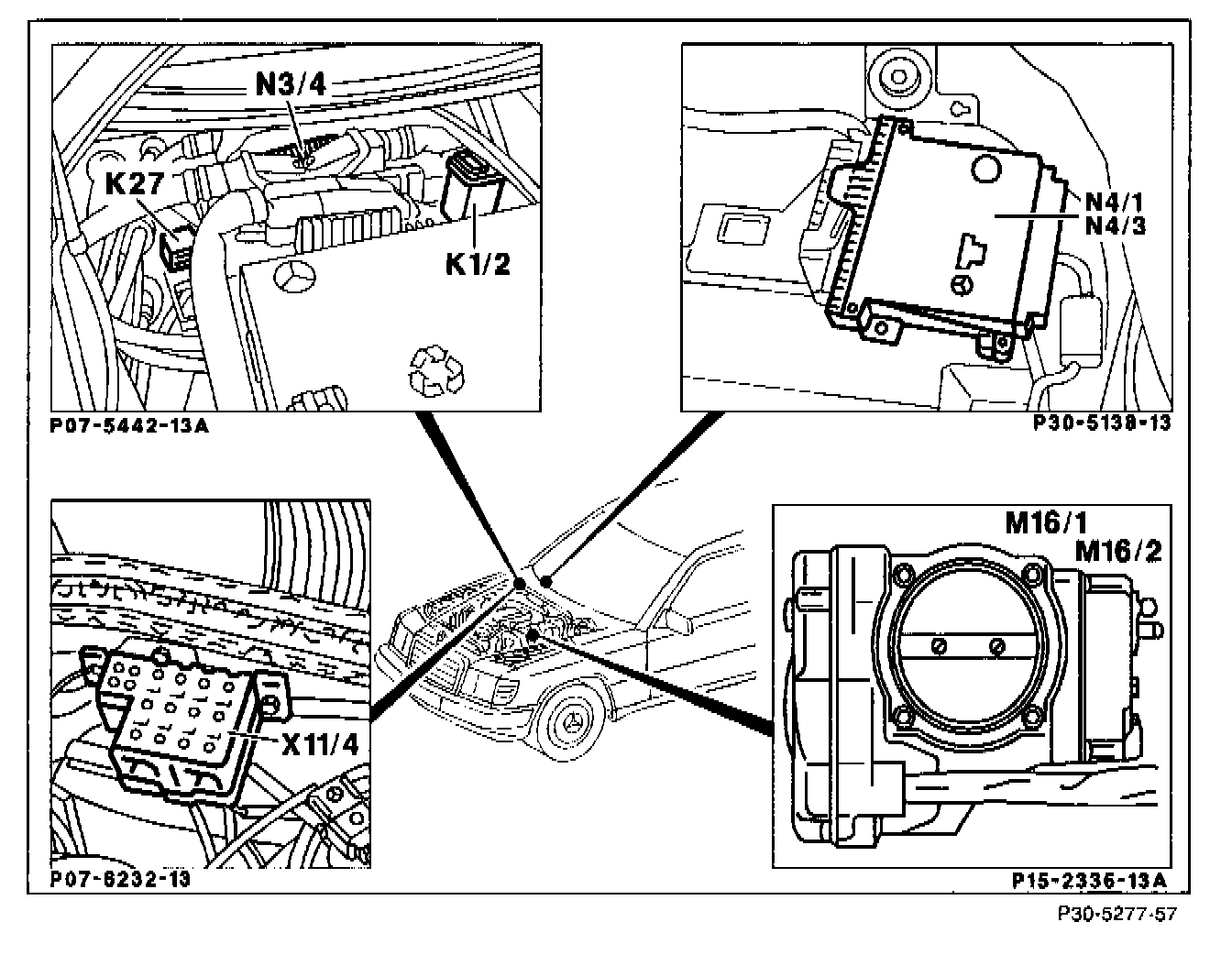 N3/4
K27
K1/2
P07-5442-13A

N4/1
N4/3
P30-5138-13

X11/4
P07-6232-13

M16/1
M16/2
P15-2336-13A

P30-5277-57