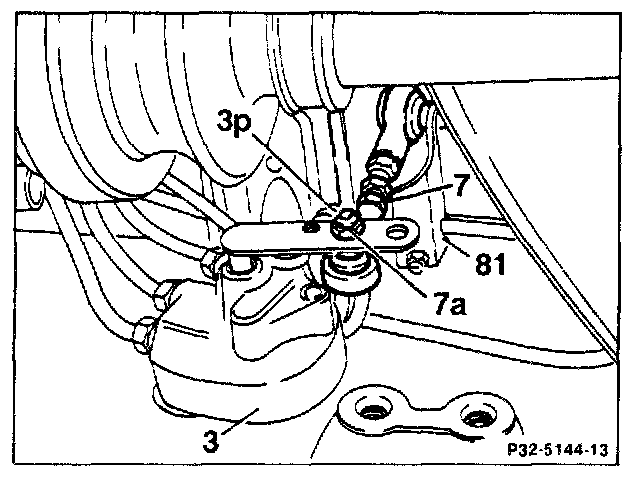 3p
7
81
7a
3
P32-5144-13