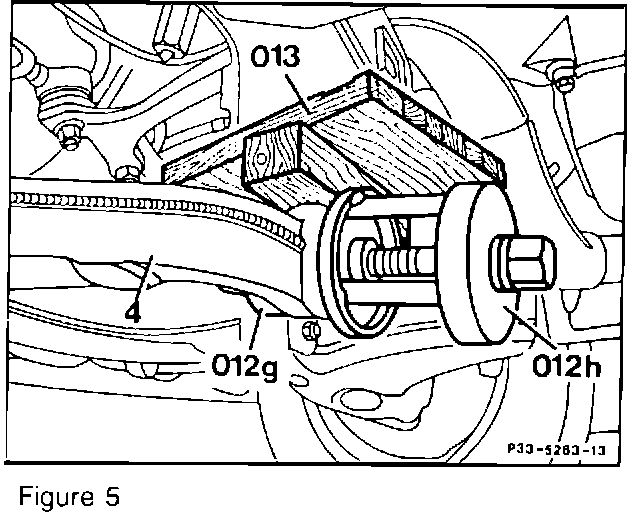 013

4

012g

012h

P33-5263-13

Figure 5