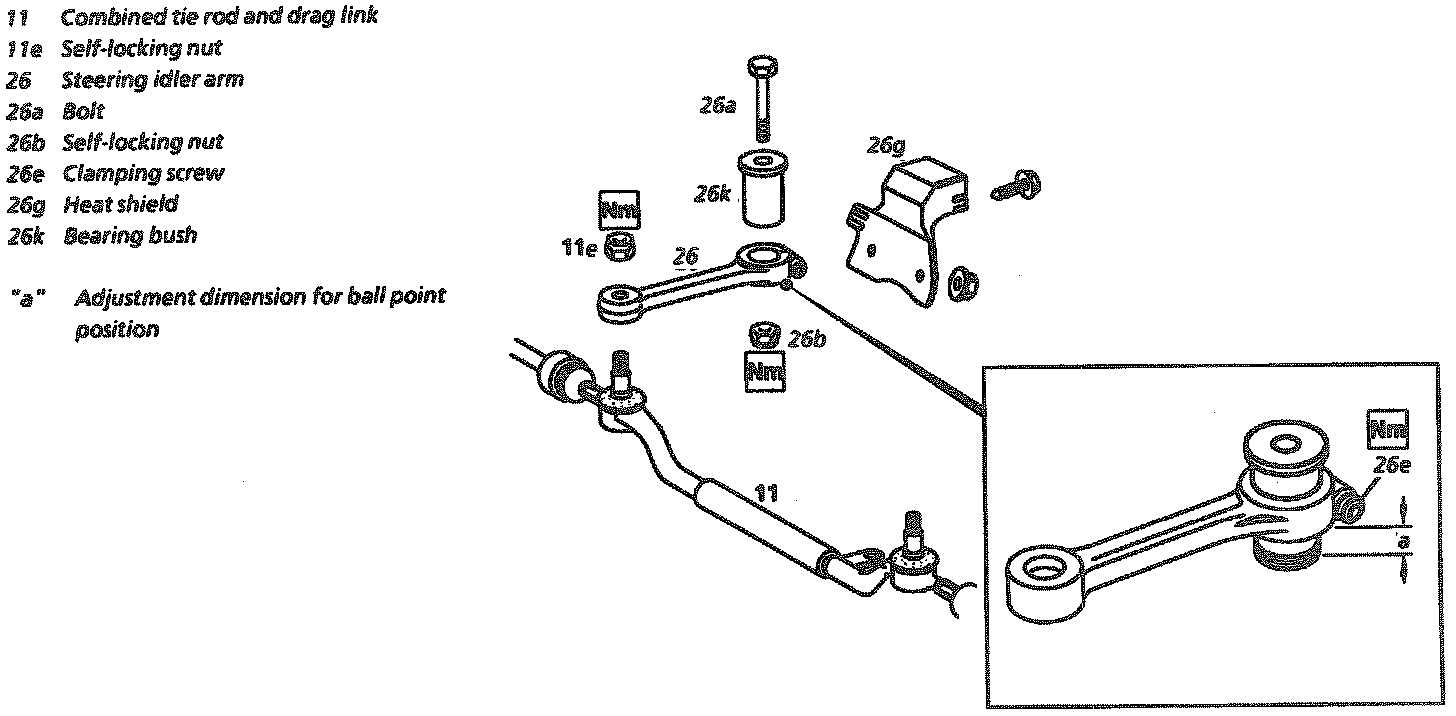 11 Combined tie rod and drag link
11e Self-locking nut
26 Steering idler arm
26a Bolt
26b Self-locking nut
26e Clamping screw
26g Heat shield
26k Bearing bush

"a" Adjustment dimension for ball point position

26a
26g
26k
Nm
11e
26
26b
Nm
11
Nm
26e
a