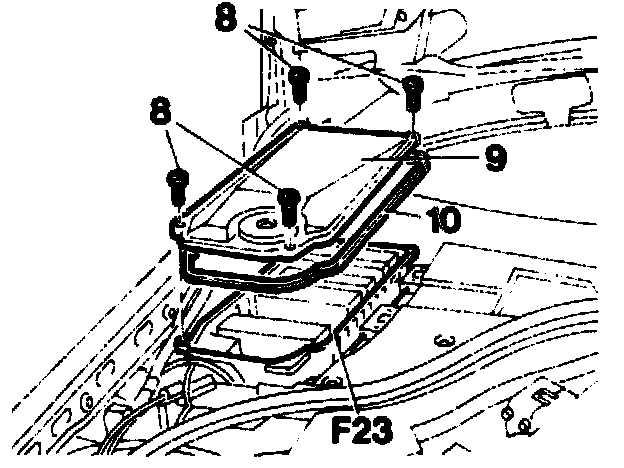 8
8
9
10
F23