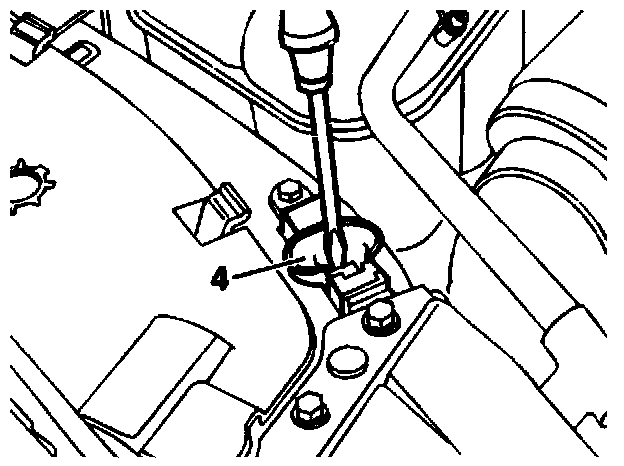 4