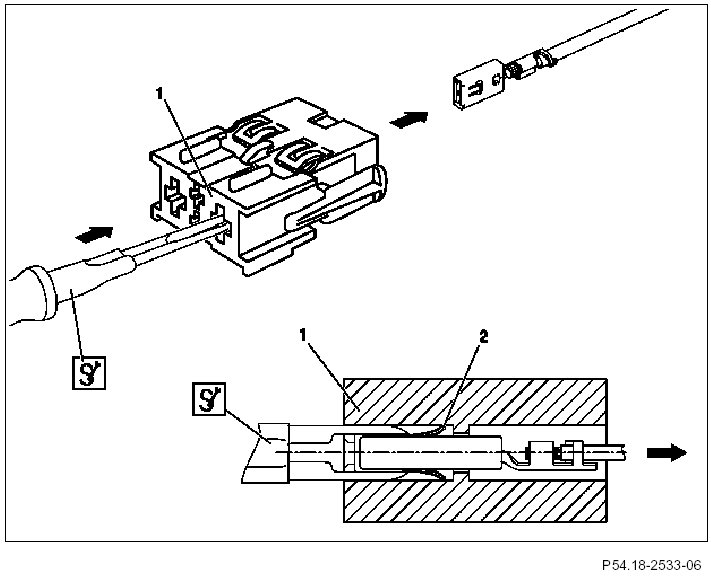 1

1

2

P54.18-2533-06