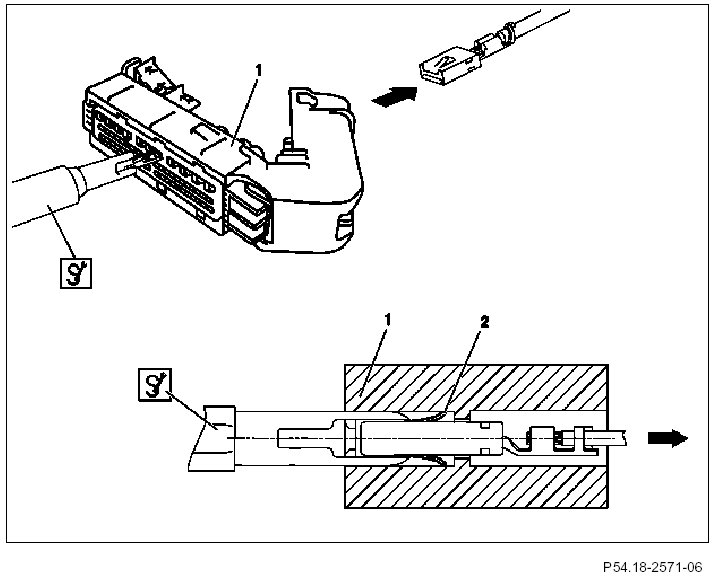 1

1

2

P54.18-2571-06