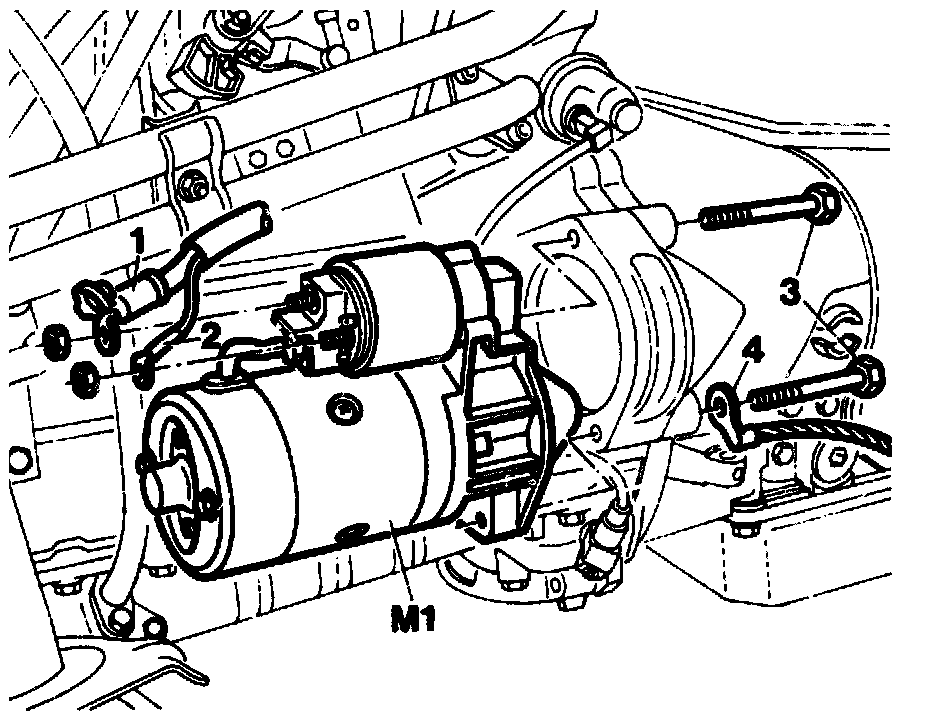 1
2
3
4
M1