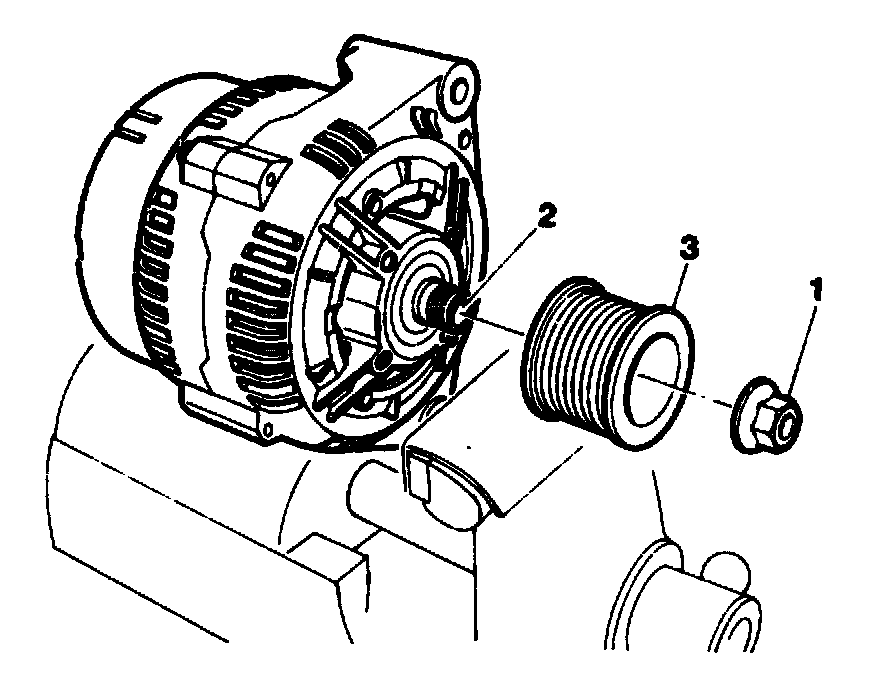 2
3
1