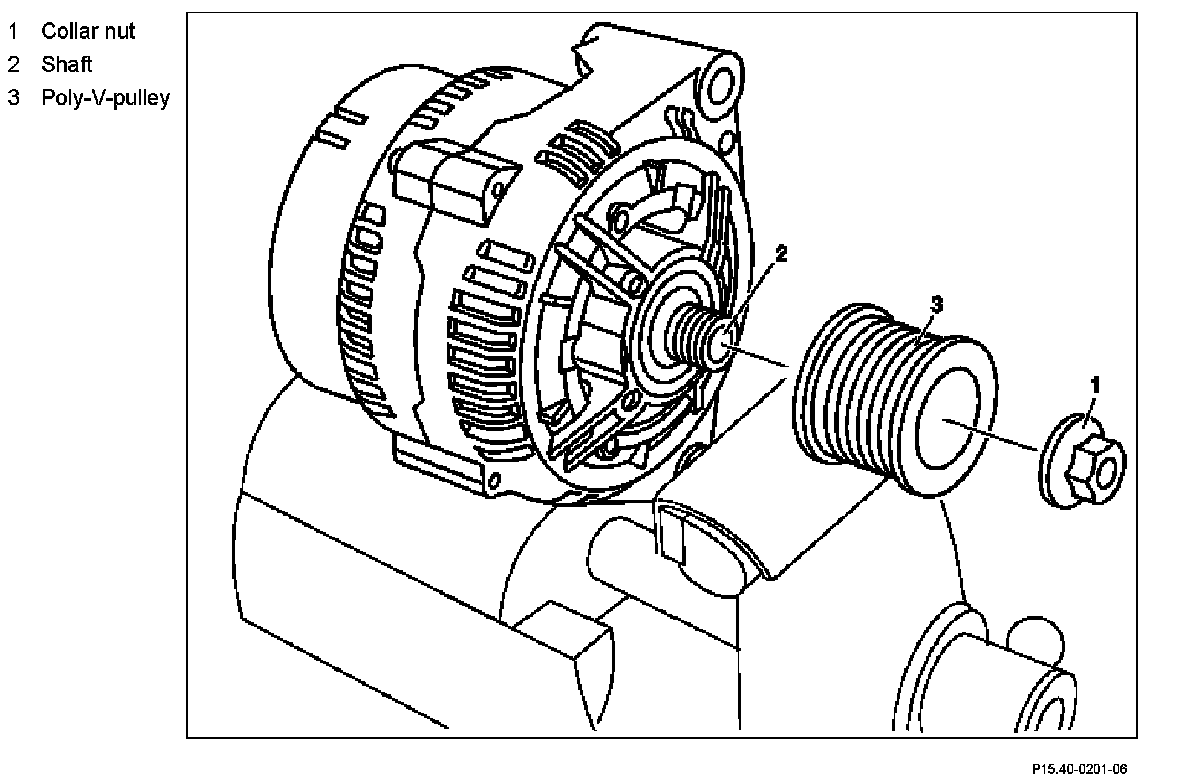 1 Collar nut
2 Shaft
3 Poly-V-pulley

2
3
1

P15.40-0201-06