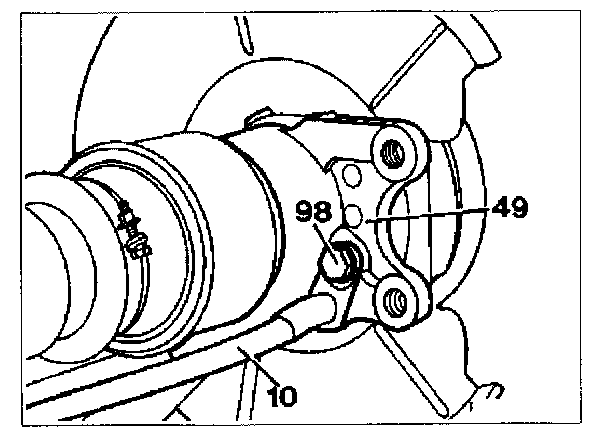 98
49
10