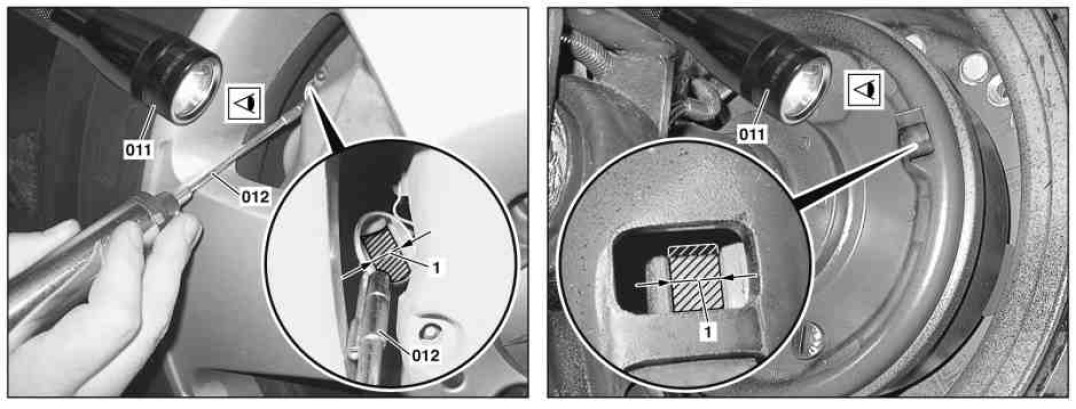 011
012
1
012
011
1