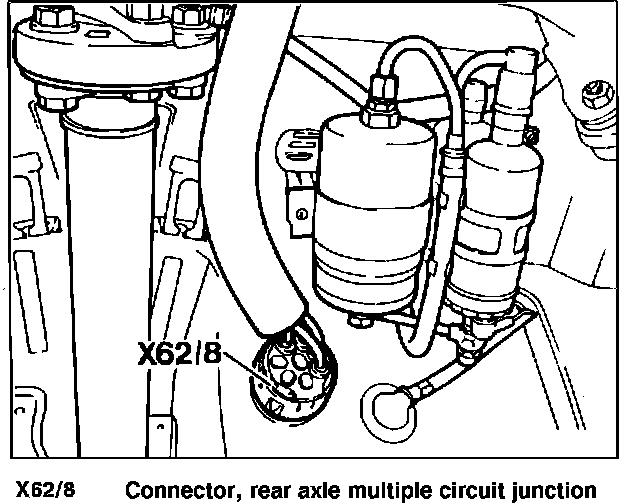 X62/8

X62/8 Connector, rear axle multiple circuit junction