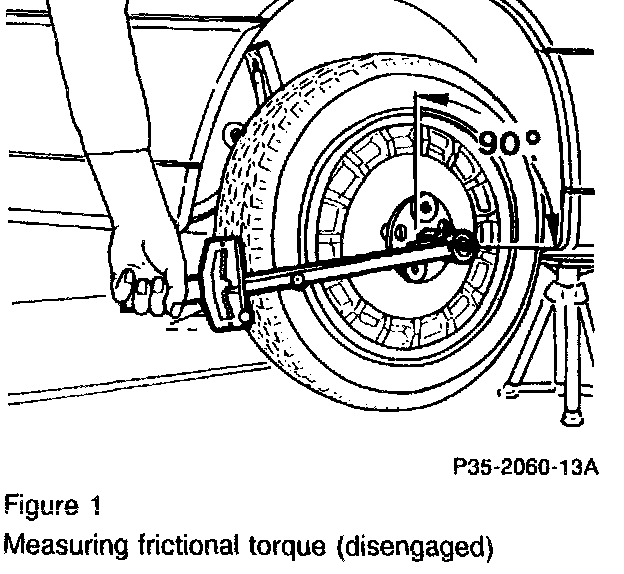 90°

P35-2060-13A

Figure 1

Measuring frictional torque (disengaged)