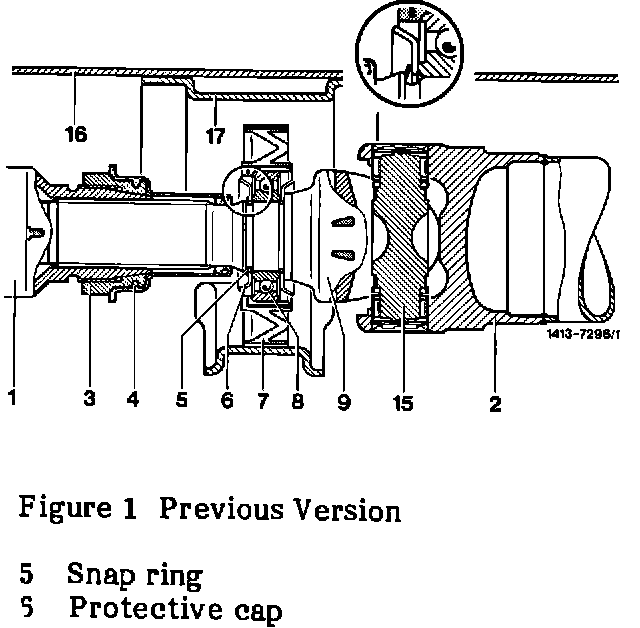 16
17
1413-7298/1
1
3
4
5
6
7
8
9
15
2

Figure 1 Previous Version

5 Snap ring
5 Protective cap