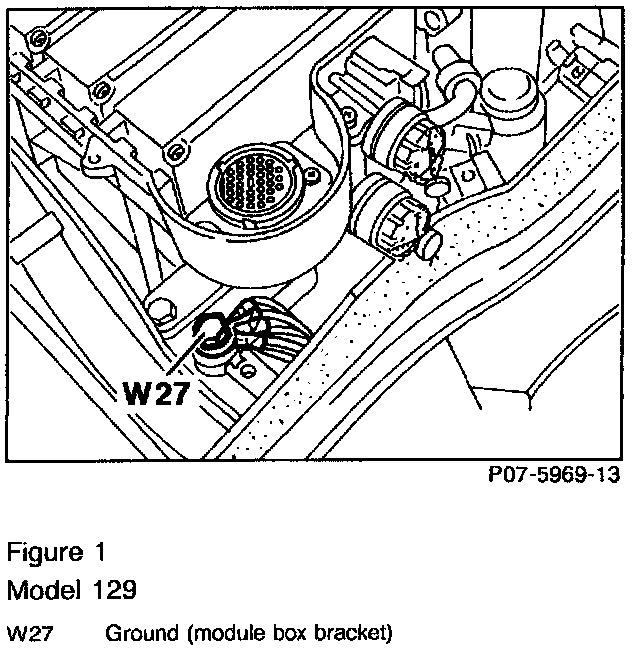 W27

P07-5969-13

Figure 1
Model 129

W27 Ground (module box bracket)