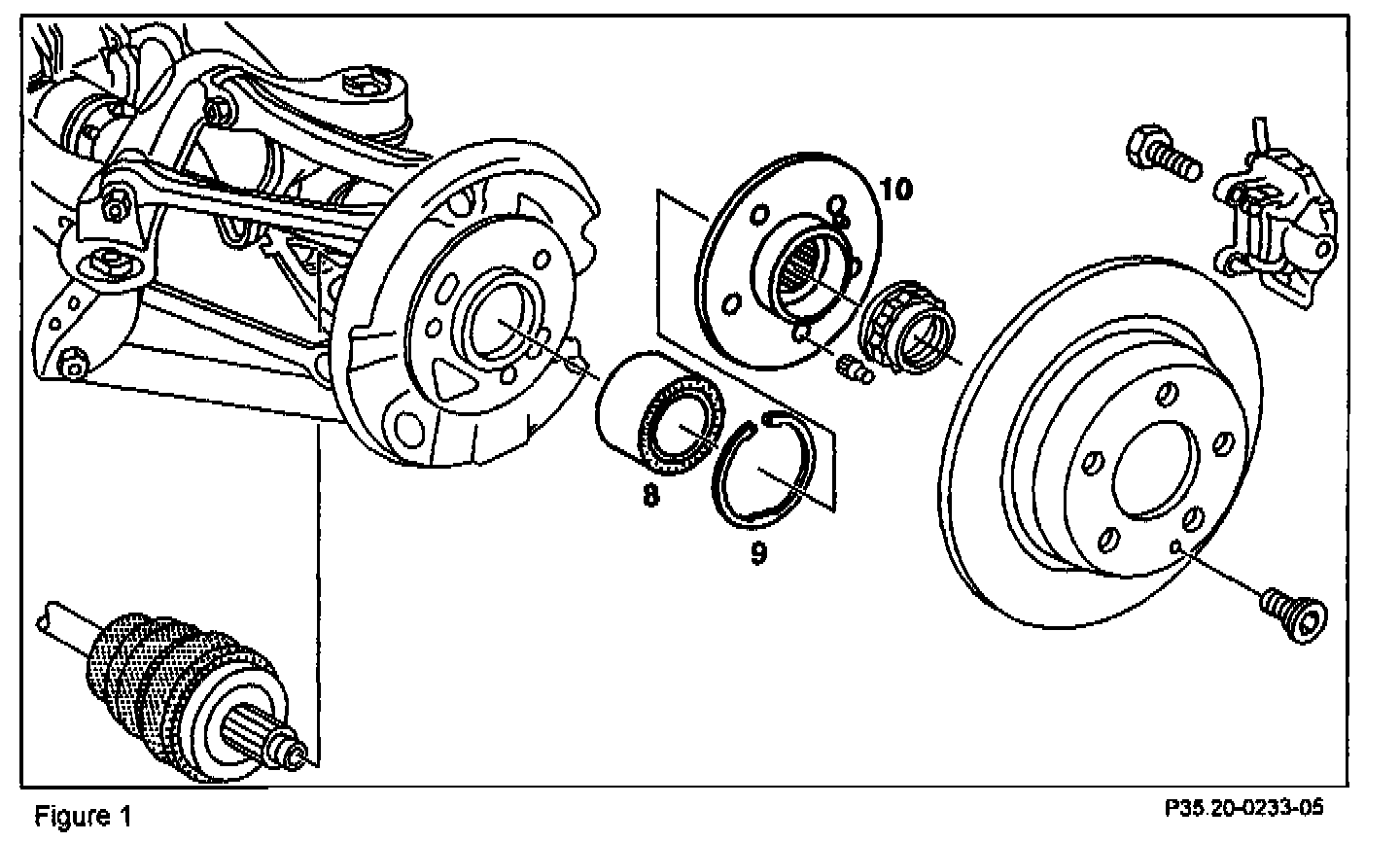 10

8

9

Figure 1

P35.20-0233-05