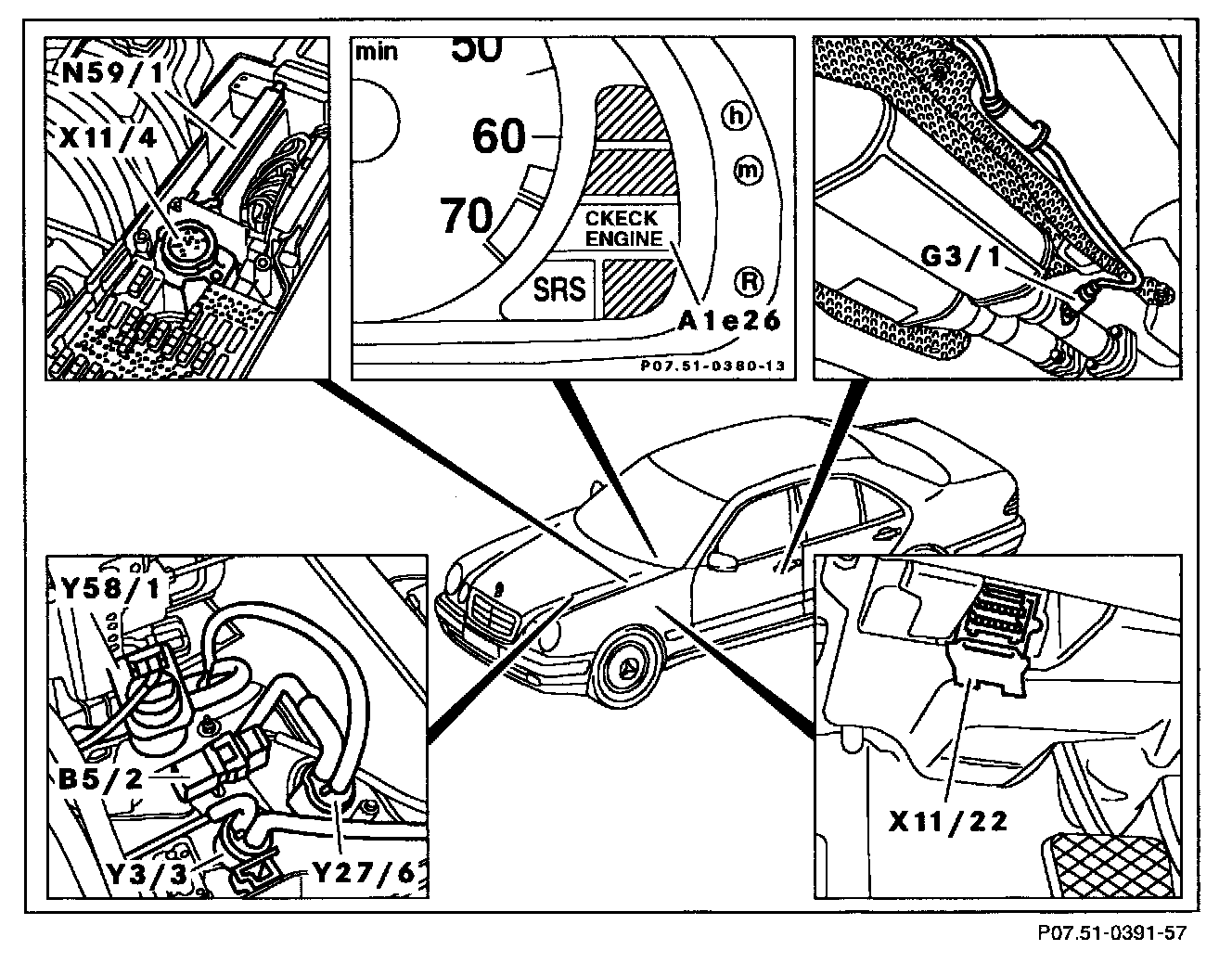 N59/1
X11/4

min
50
60
70
h
m
R
CKECK ENGINE
SRS
A1e26
P07.51-0380-13

G3/1

Y58/1
B5/2
Y3/3
Y27/6

X11/22

P07.51-0391-57