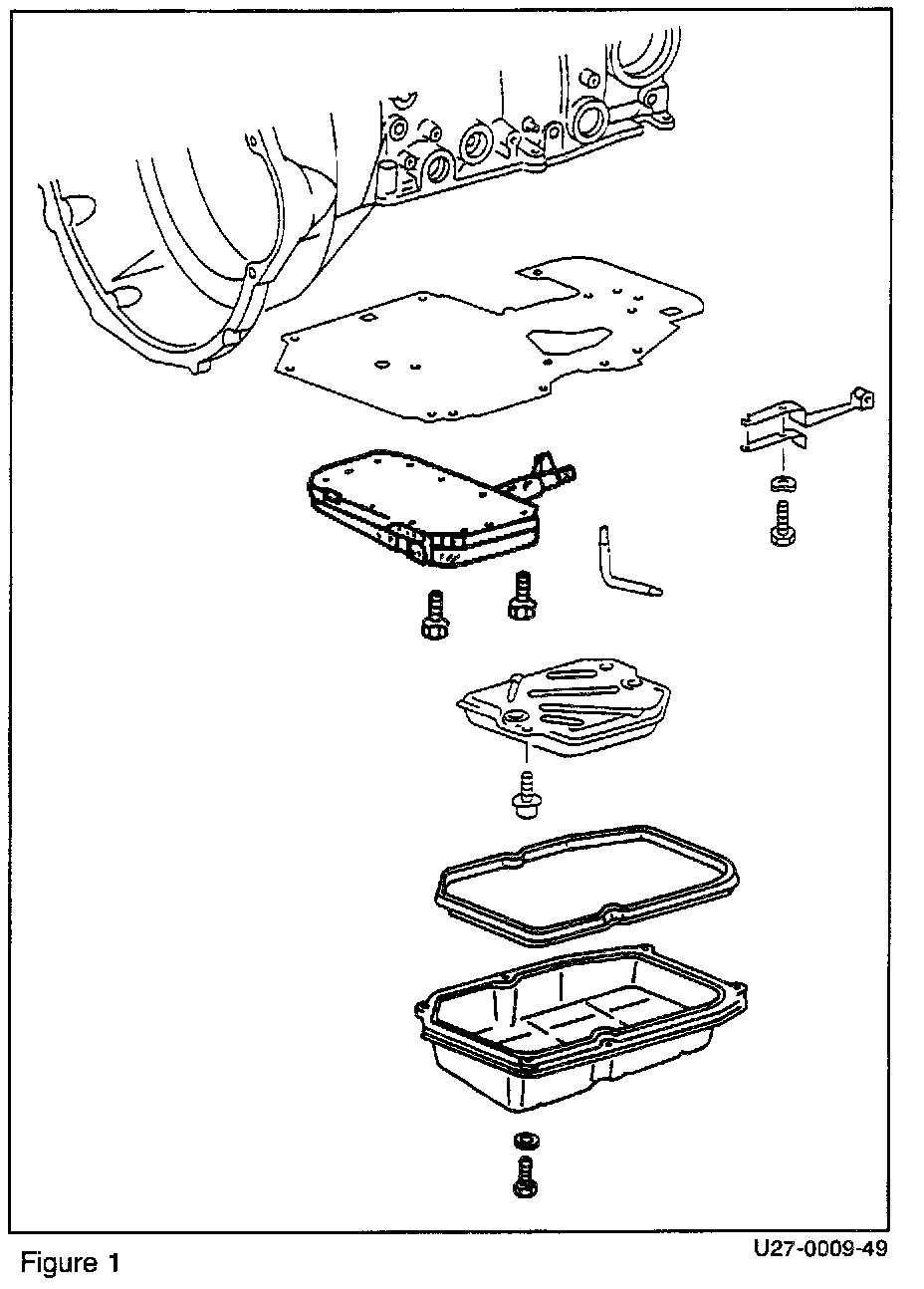 Figure 1
U27-0009-49