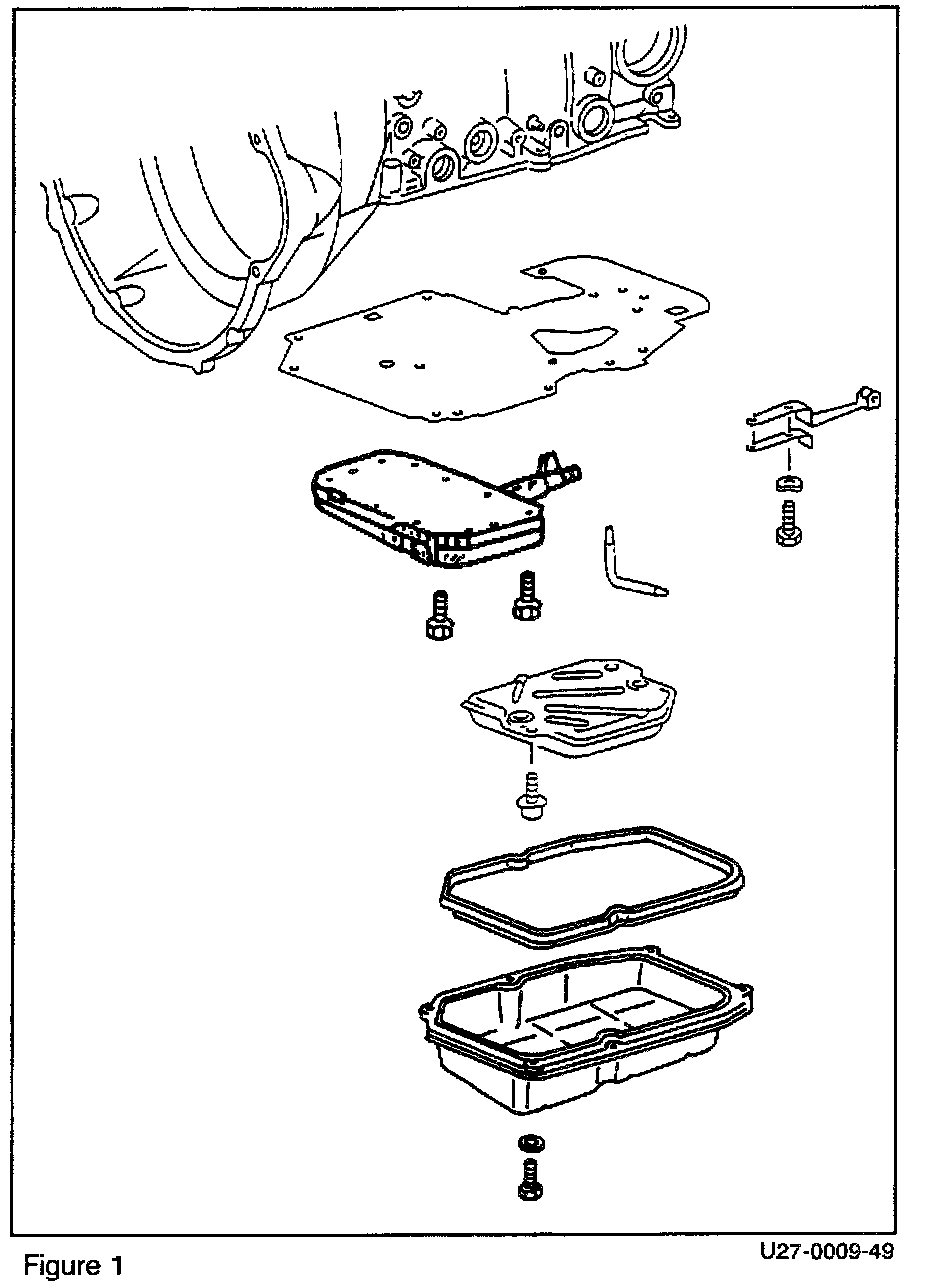 Figure 1

U27-0009-49