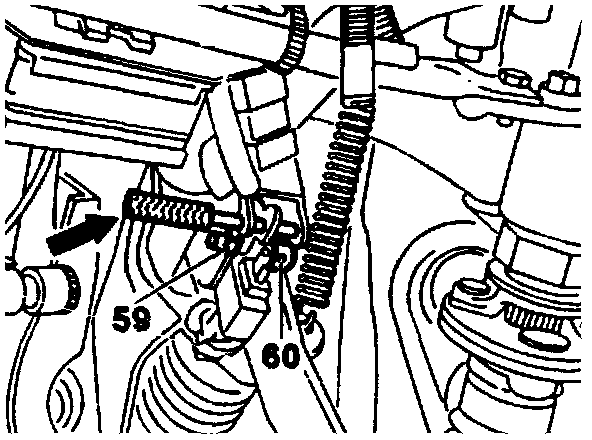 59
60