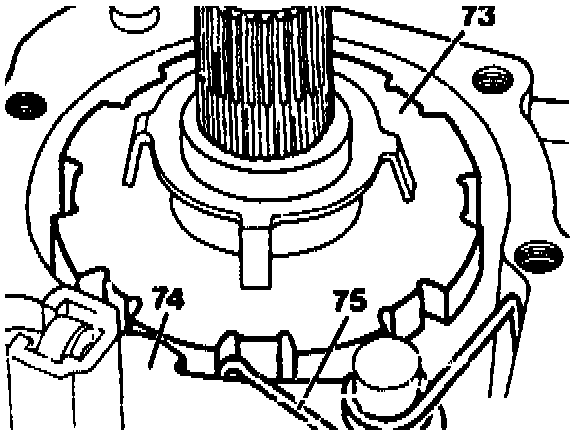 73
74
75