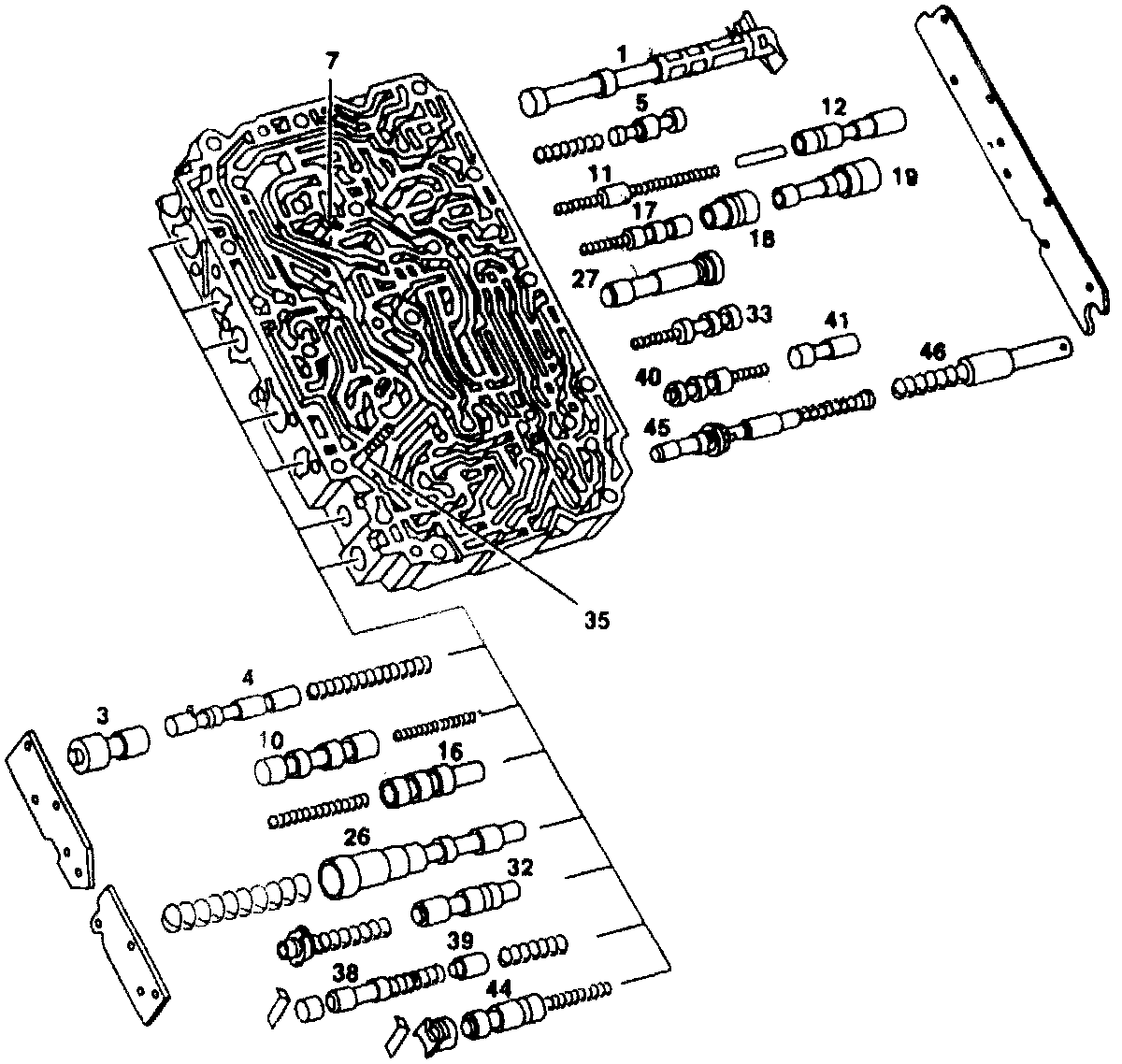 7
1
5
12
11
19
17
18
27
33
41
40
46
45
35
4
3
10
16
26
32
39
38
44