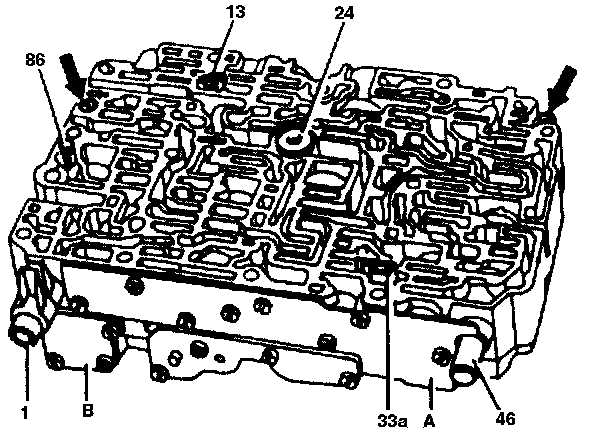 13
24
86
1
B
33a
A
46