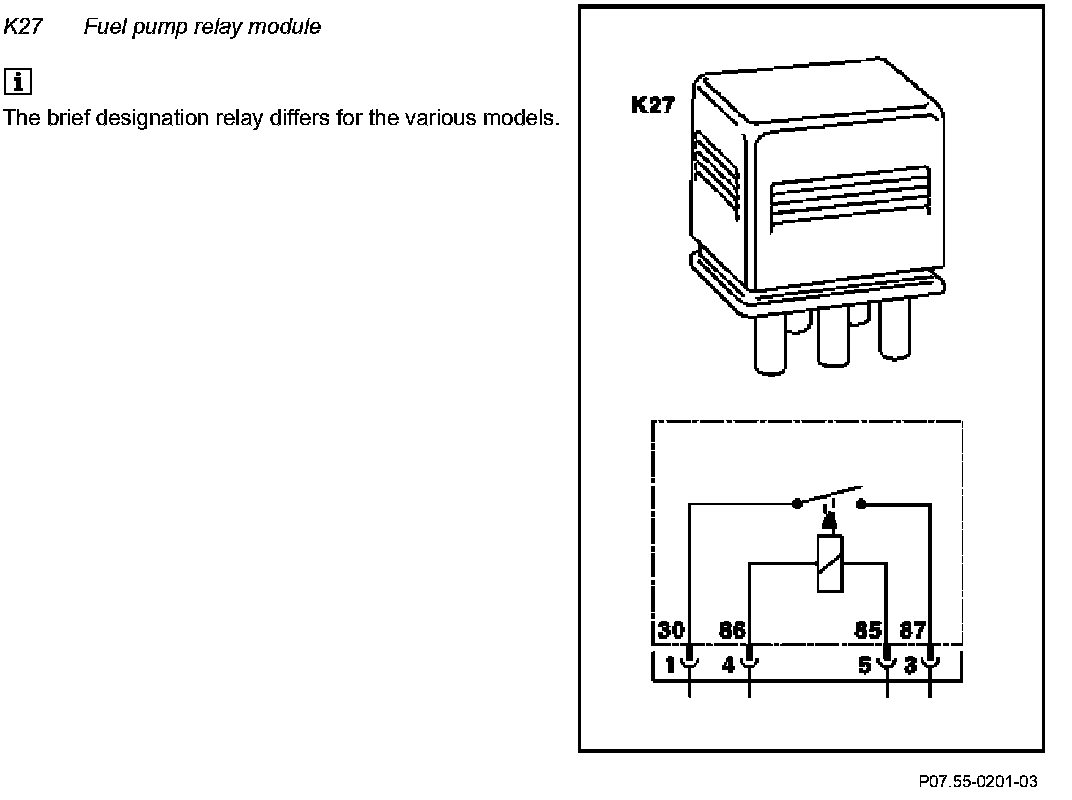 K27 Fuel pump relay module

i

The brief designation relay differs for the various models.

K27

30 86 85 87
1 4 5 3

P07.55-0201-03