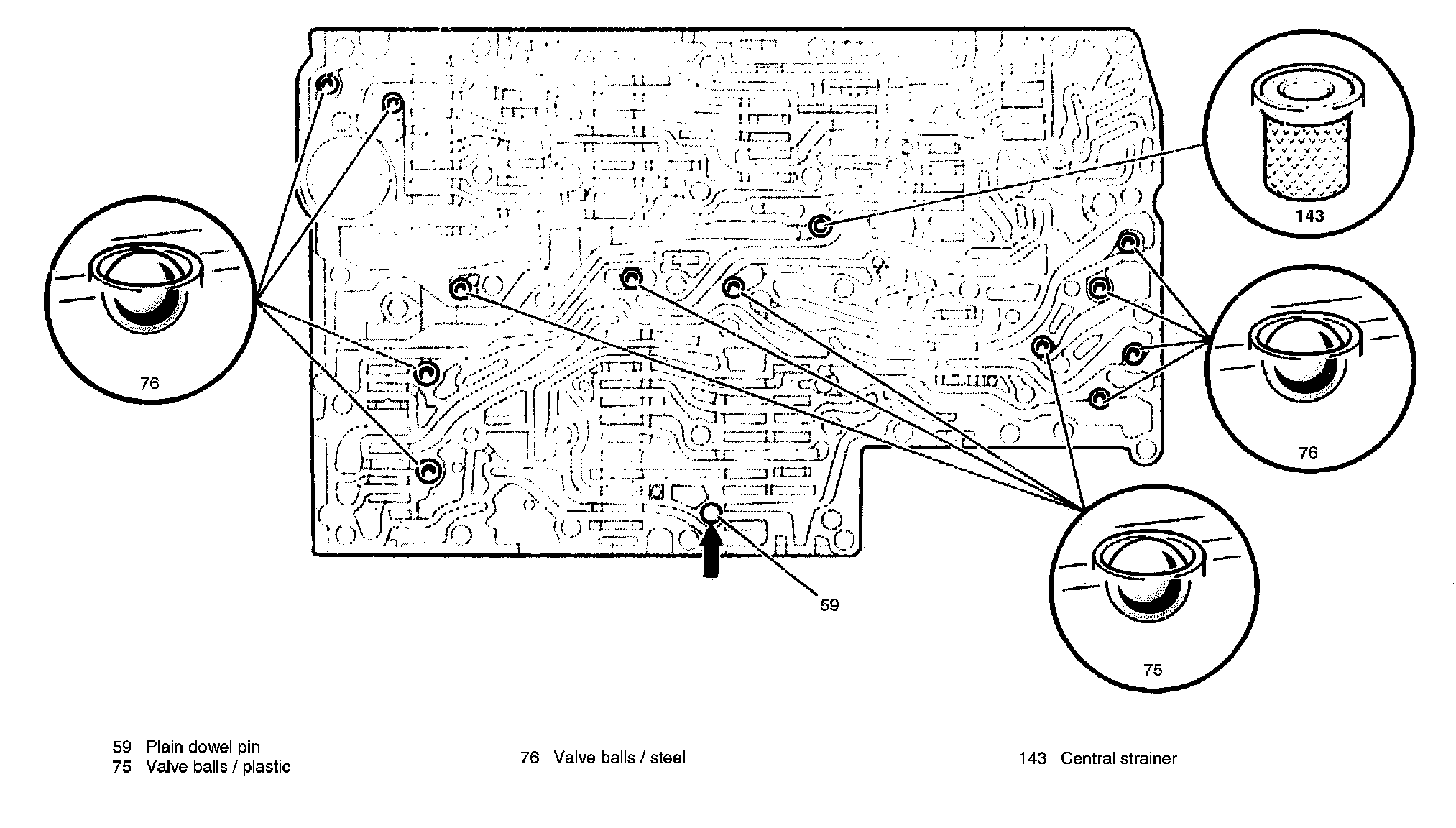 143

76

76

59

75

59 Plain dowel pin
75 Valve balls / plastic

76 Valve balls / steel

143 Central strainer