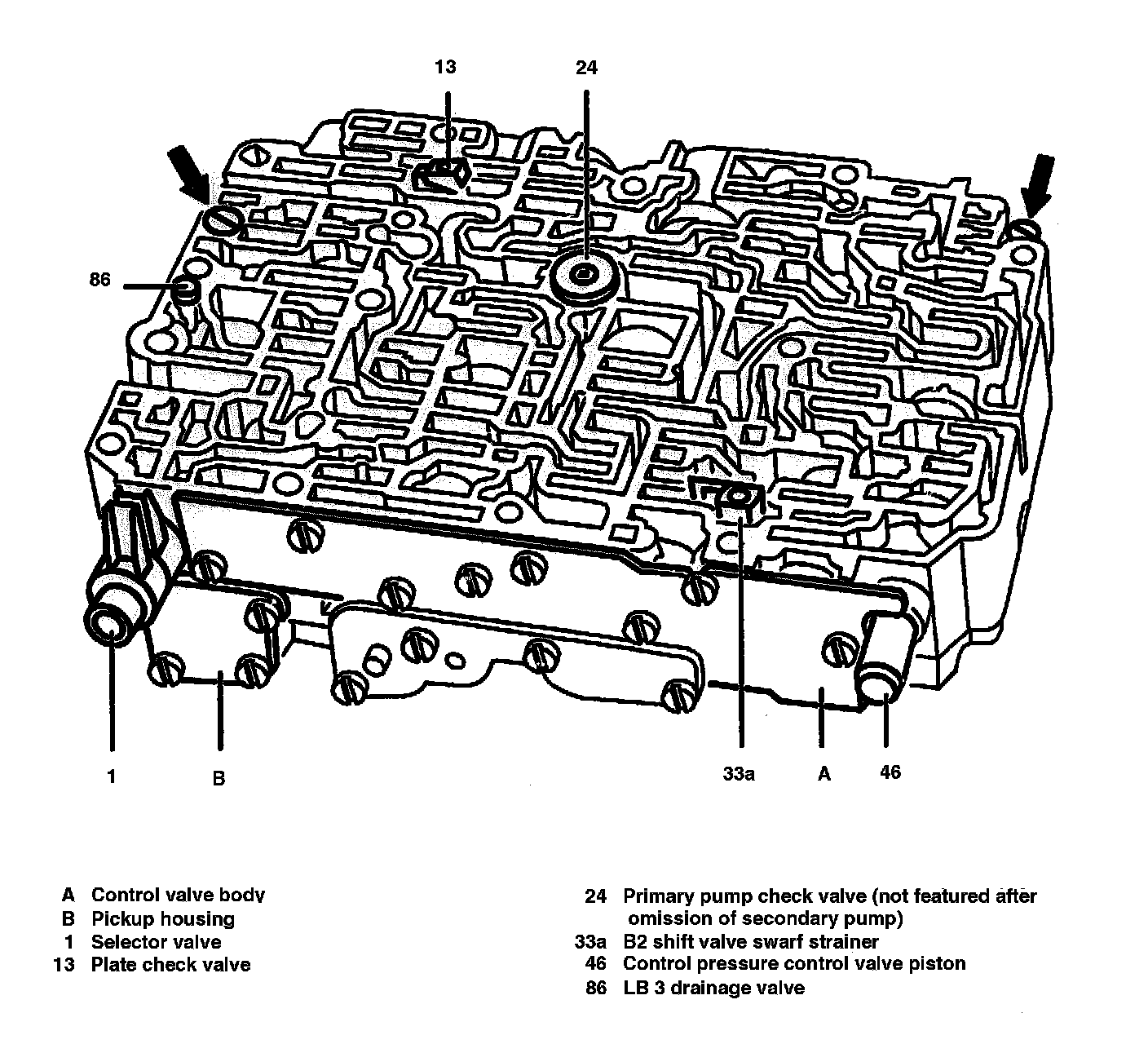 13
24
86
1
B
33a
A
46

A Control valve body
B Pickup housing
1 Selector valve
13 Plate check valve

24 Primary pump check valve (not featured after omission of secondary pump)
33a B2 shift valve swarf strainer
46 Control pressure control valve piston
86 LB 3 drainage valve