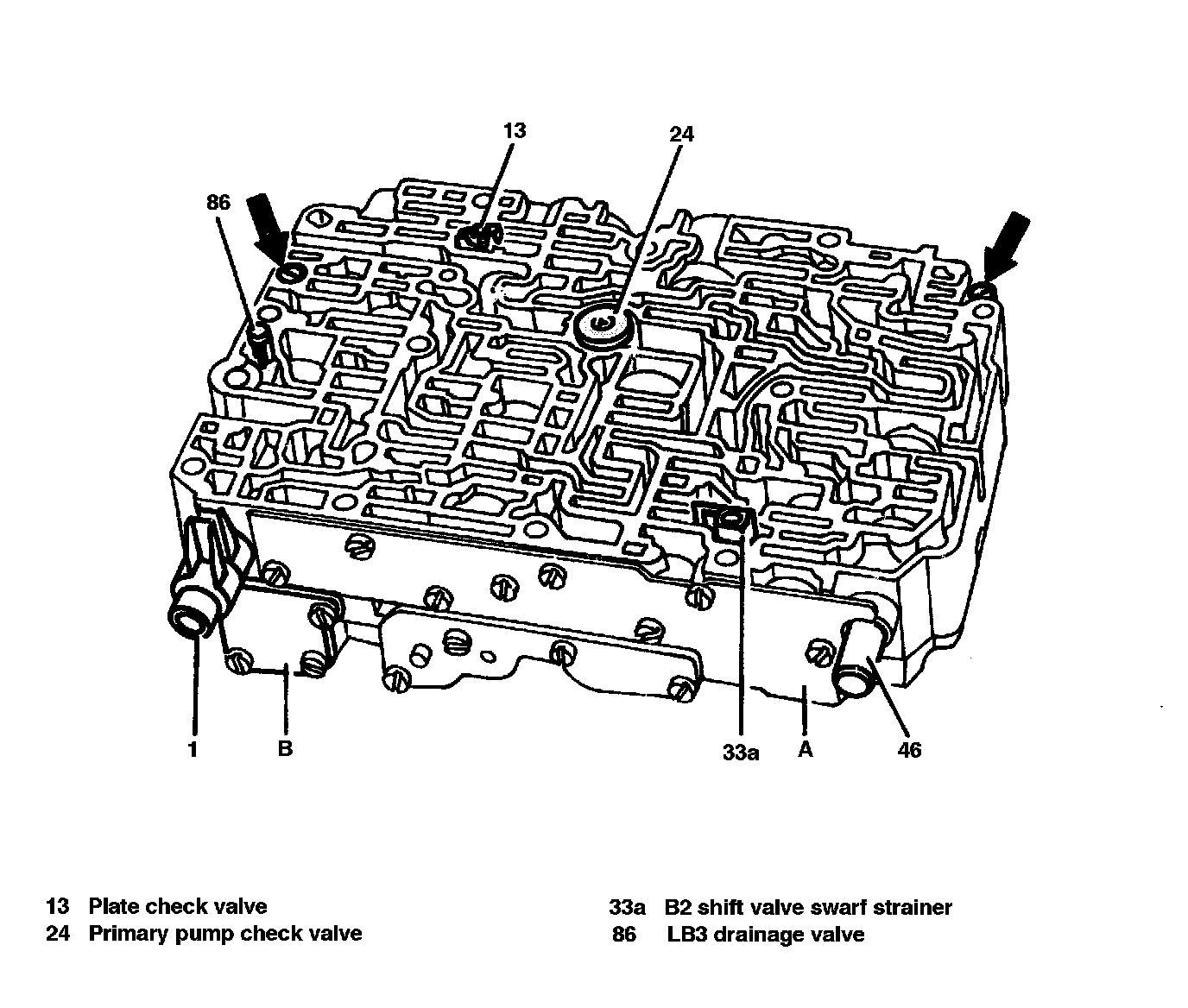 13

24

86

1

B

33a

A

46

13 Plate check valve
24 Primary pump check valve

33a B2 shift valve swarf strainer
86 LB3 drainage valve