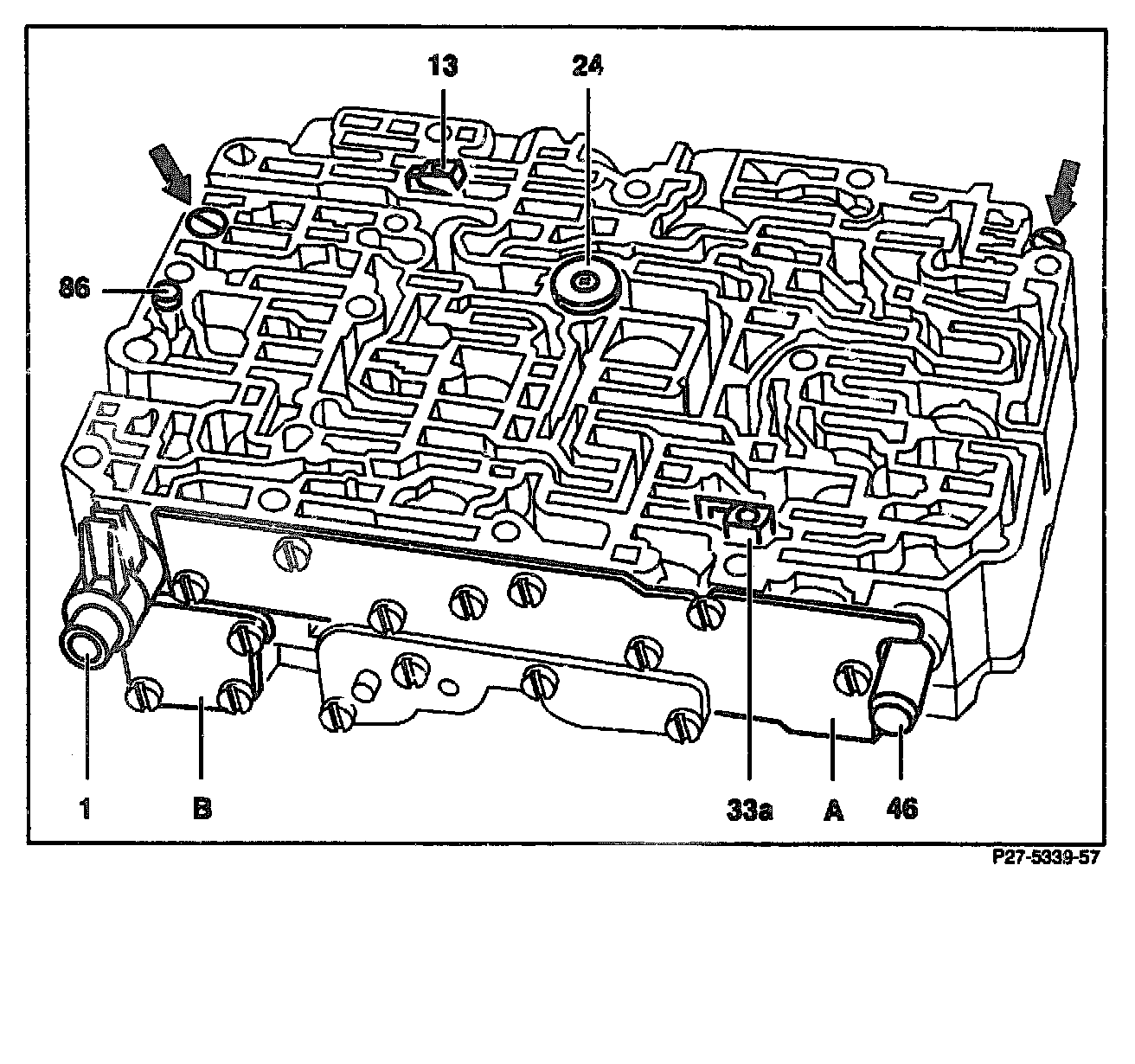 13
24
86
1
B
33a
A
46
P27-5339-57