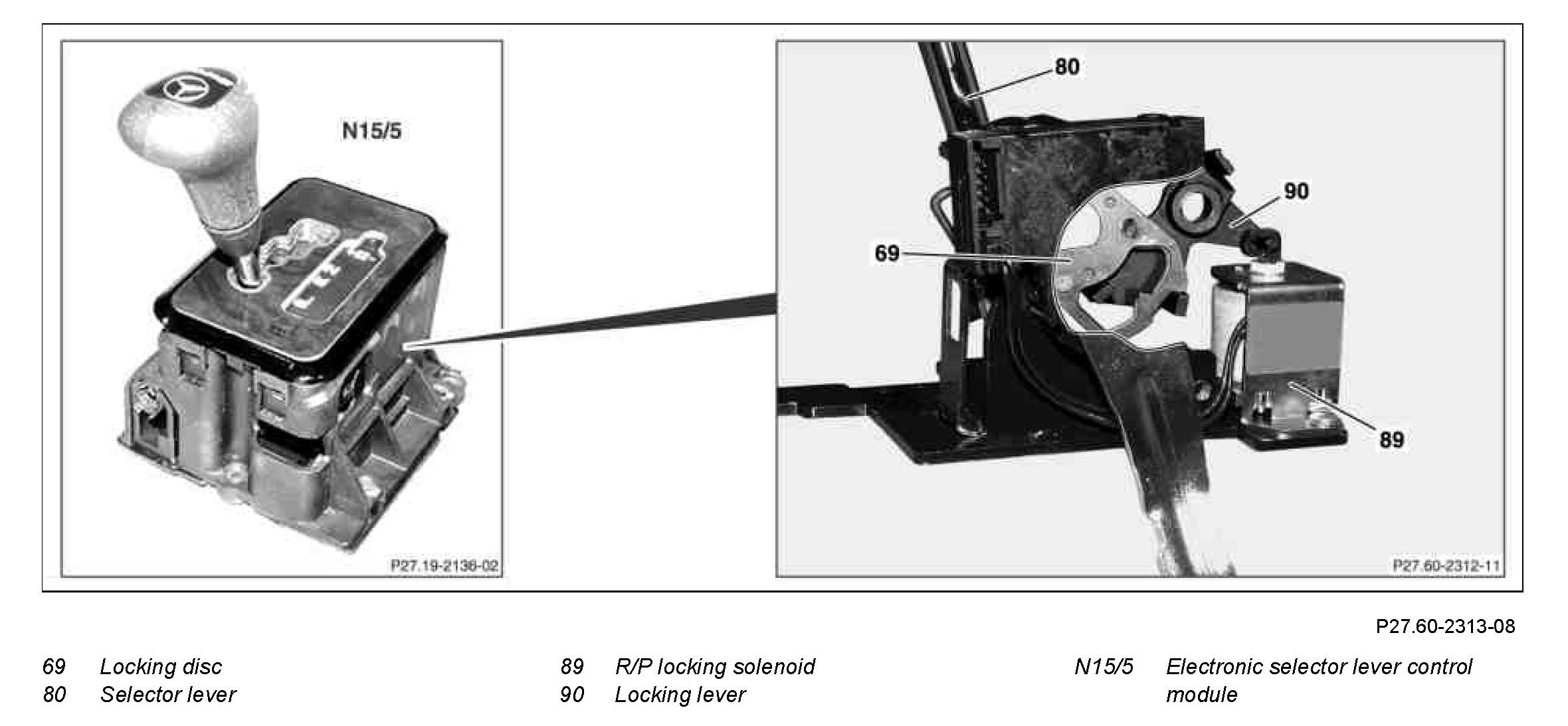 N15/5

P27.19-2138-02

80

90

69

89

P27.60-2312-11

P27.60-2313-08

69 Locking disc
80 Selector lever

89 R/P locking solenoid
90 Locking lever

N15/5 Electronic selector lever control module