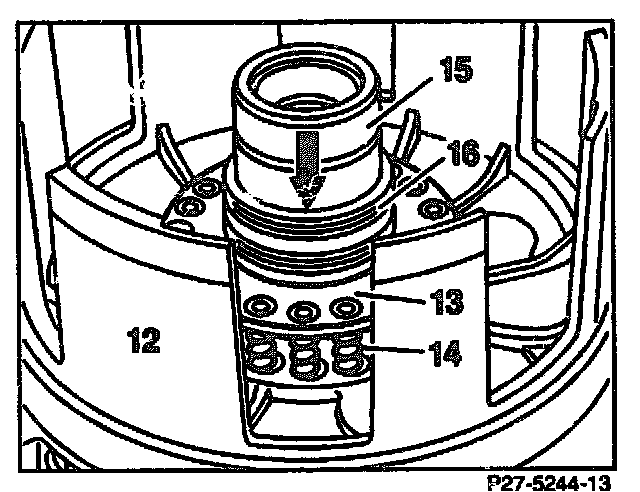 15
16
13
12
14
P27-5244-13