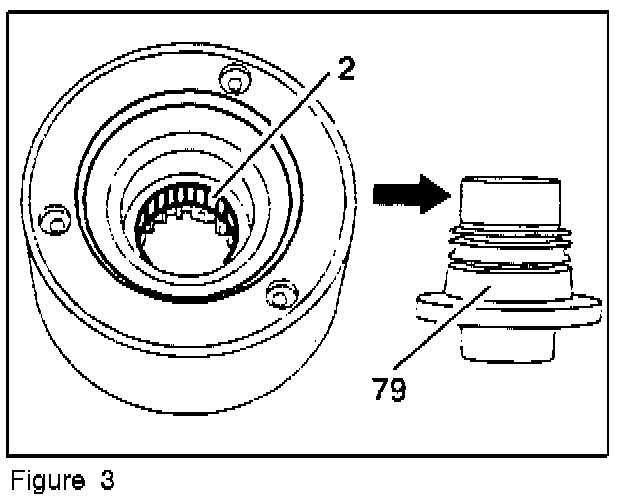 2

79

Figure 3