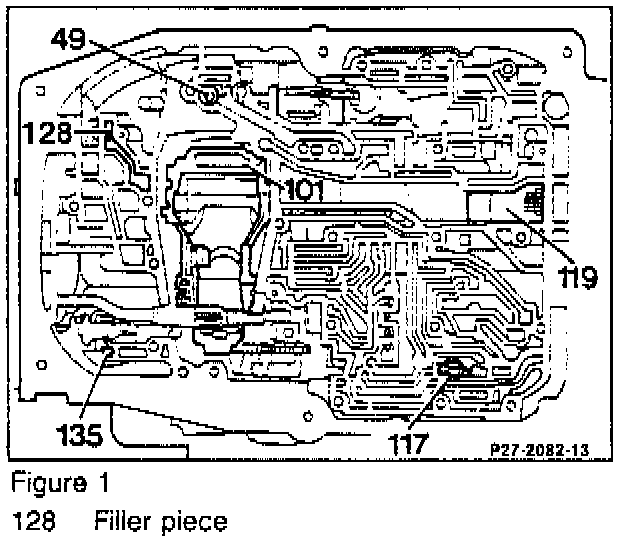 49
128
101
119
135
117
P27-2082-13

Figure 1

128 Filler piece