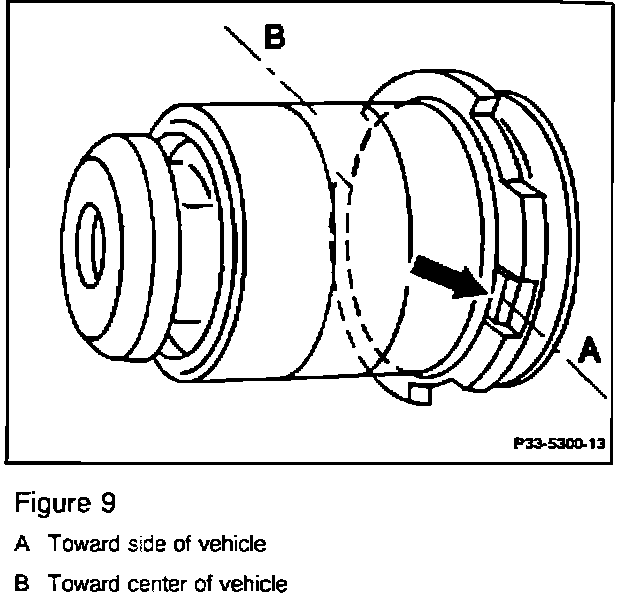 B

A

P33-5300-13

Figure 9

A Toward side of vehicle

B Toward center of vehicle